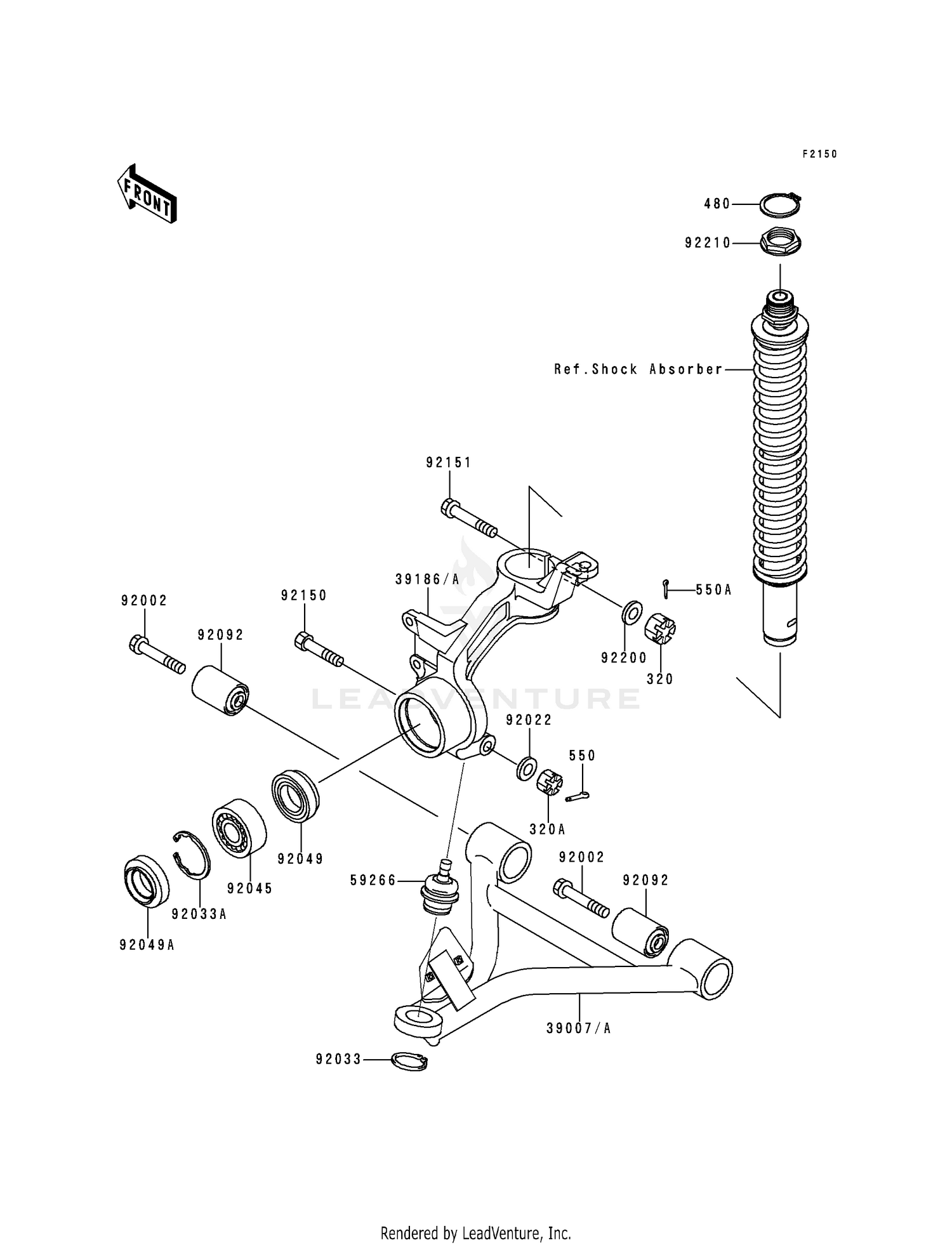 F2150

FRONT

480

92210

Ref.Shock Absorber

92151

39186/A

550A

92002

92150

92092

92200

320

LEADVENTURE

92022

550

320A

92049

92045

92033A

92049A

59266

92002

92092

39007/A

92033

Rendered by LeadVenture, Inc.