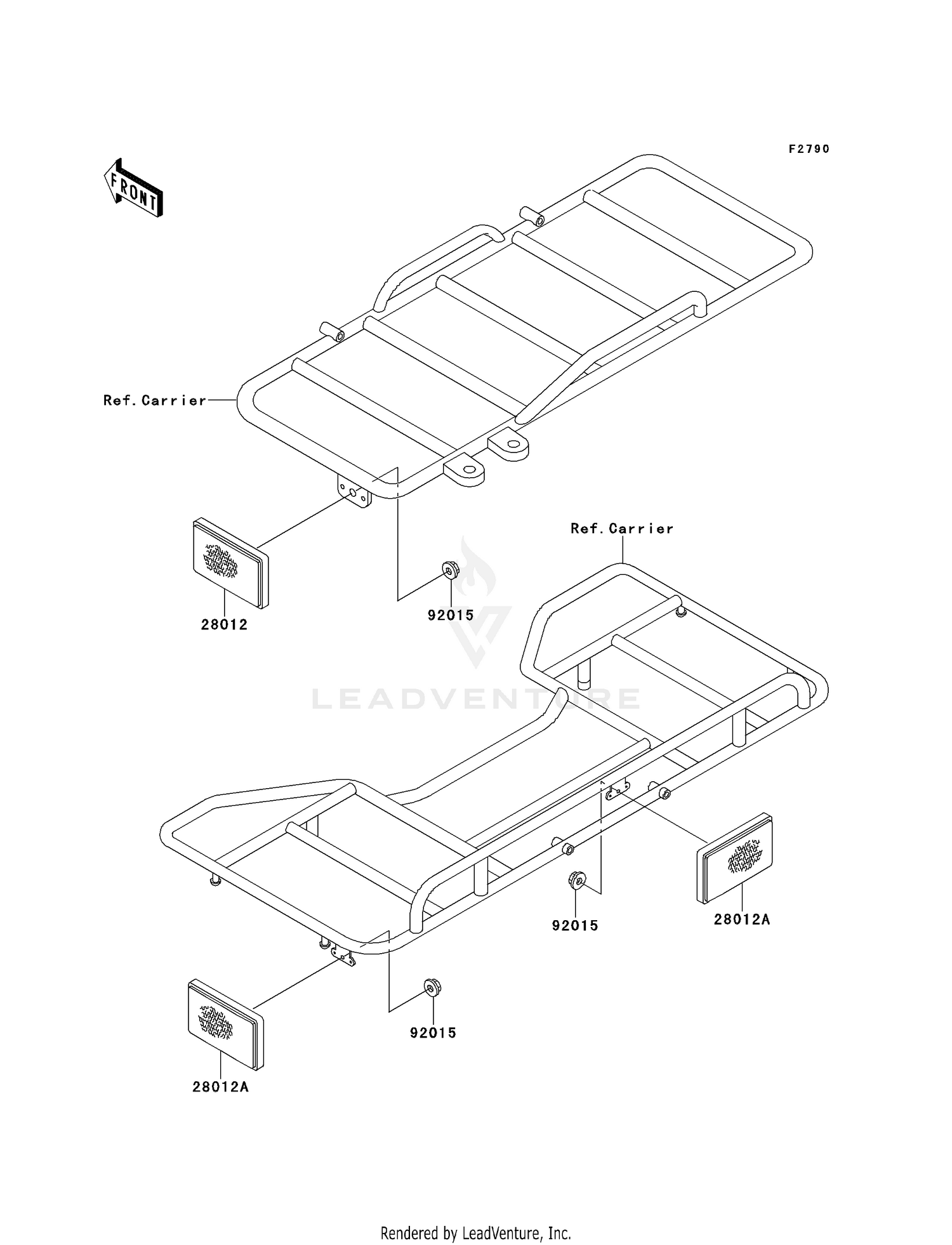 F2790

FRONT

Ref.Carrier

28012

92015

Ref.Carrier

LEADVENTURE

92015

28012A

92015

28012A

Rendered by LeadVenture, Inc.