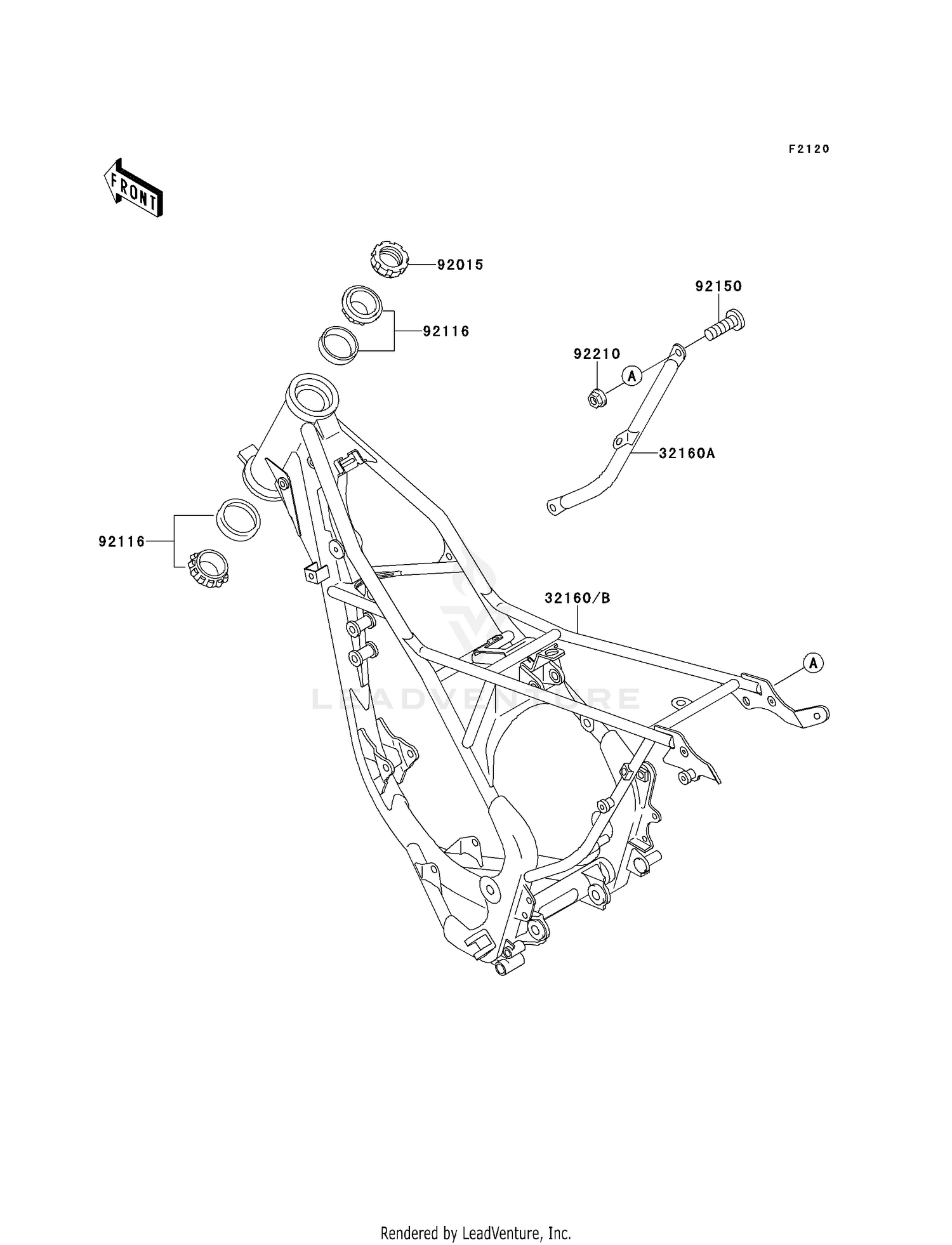 F2120

FRONT

92015

92116

92150

92210

A

32160A

92116

32160/B

A

LEADVENTURE

Rendered by LeadVenture, Inc.