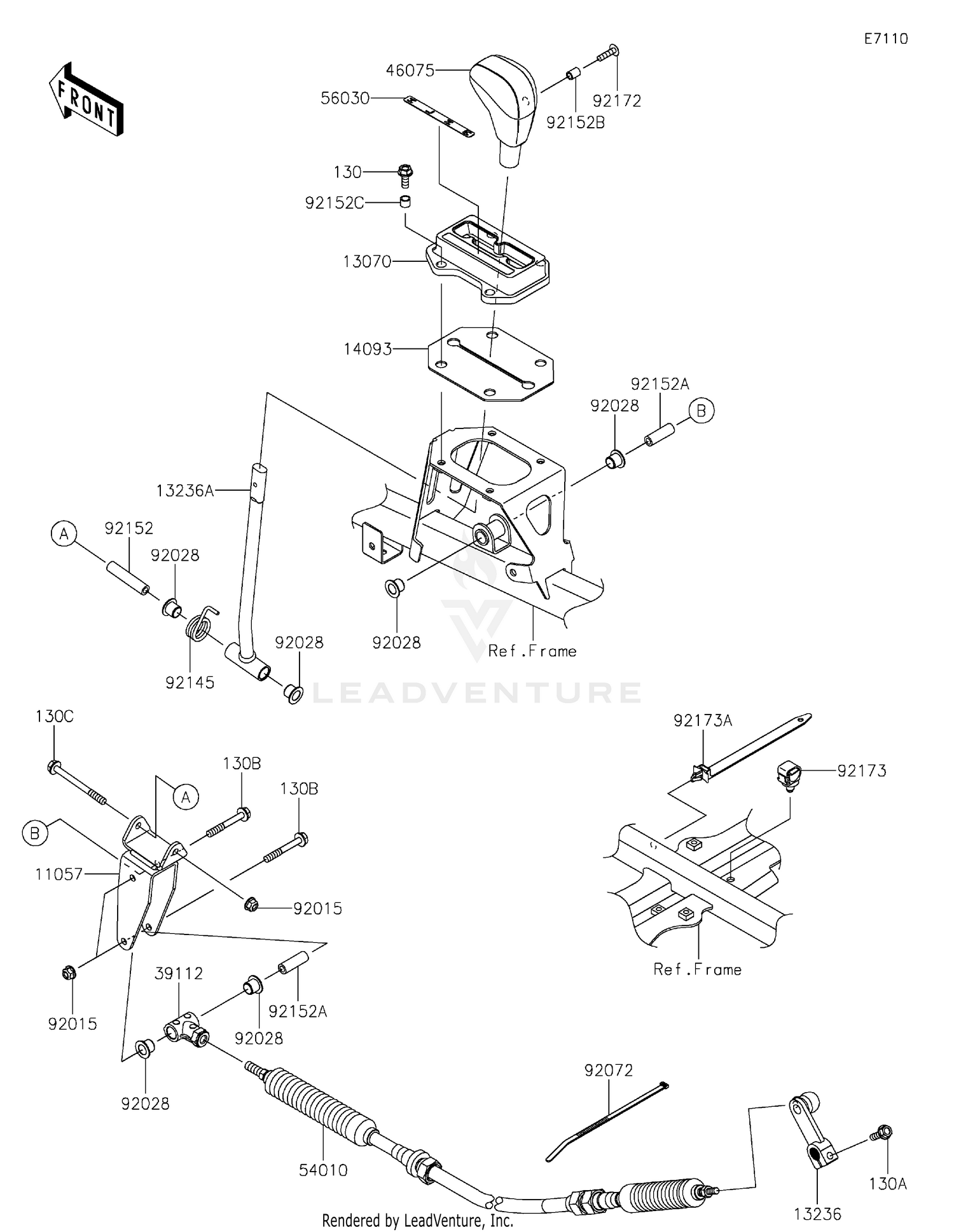 E7110

FRONT

46075
56030
92172
92152B
130
92152C
13070
14093
92152A
92028
B
13236A
A
92152
92028
92145
92028
92028
Ref.Frame

LEADVENTURE

130C
130B
130B
A
B
11057
92015
92015
39112
92028
92152A
92028
92173A
92173
Ref.Frame
92072
54010
13236
130A

Rendered by LeadVenture, Inc.