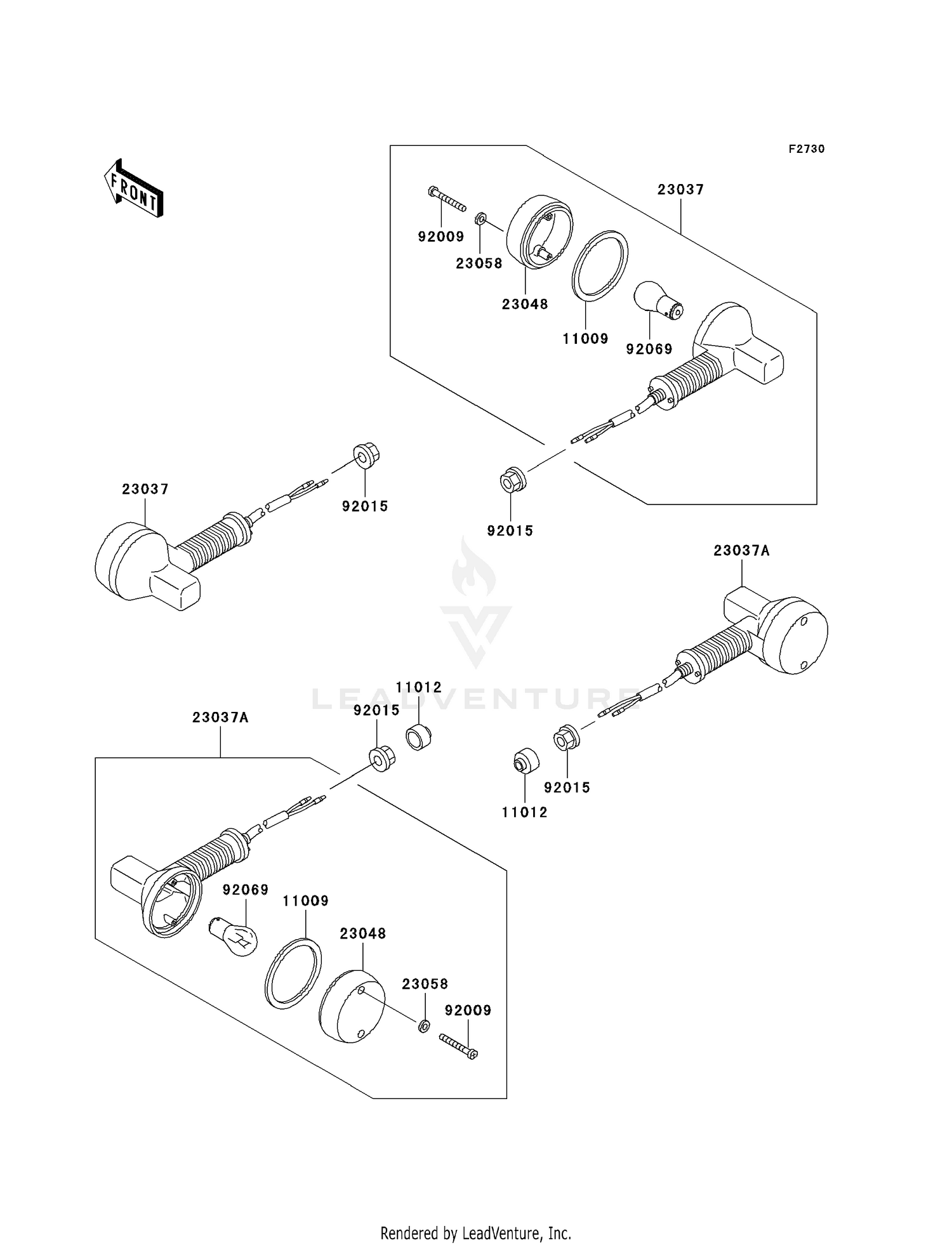 F2730

FRONT

23037

92009

23058

23048

11009

92069

23037

92015

92015

23037A

LEADVENTURE

11012

92015

23037A

92015

11012

92069

11009

23048

23058

92009

Rendered by LeadVenture, Inc.