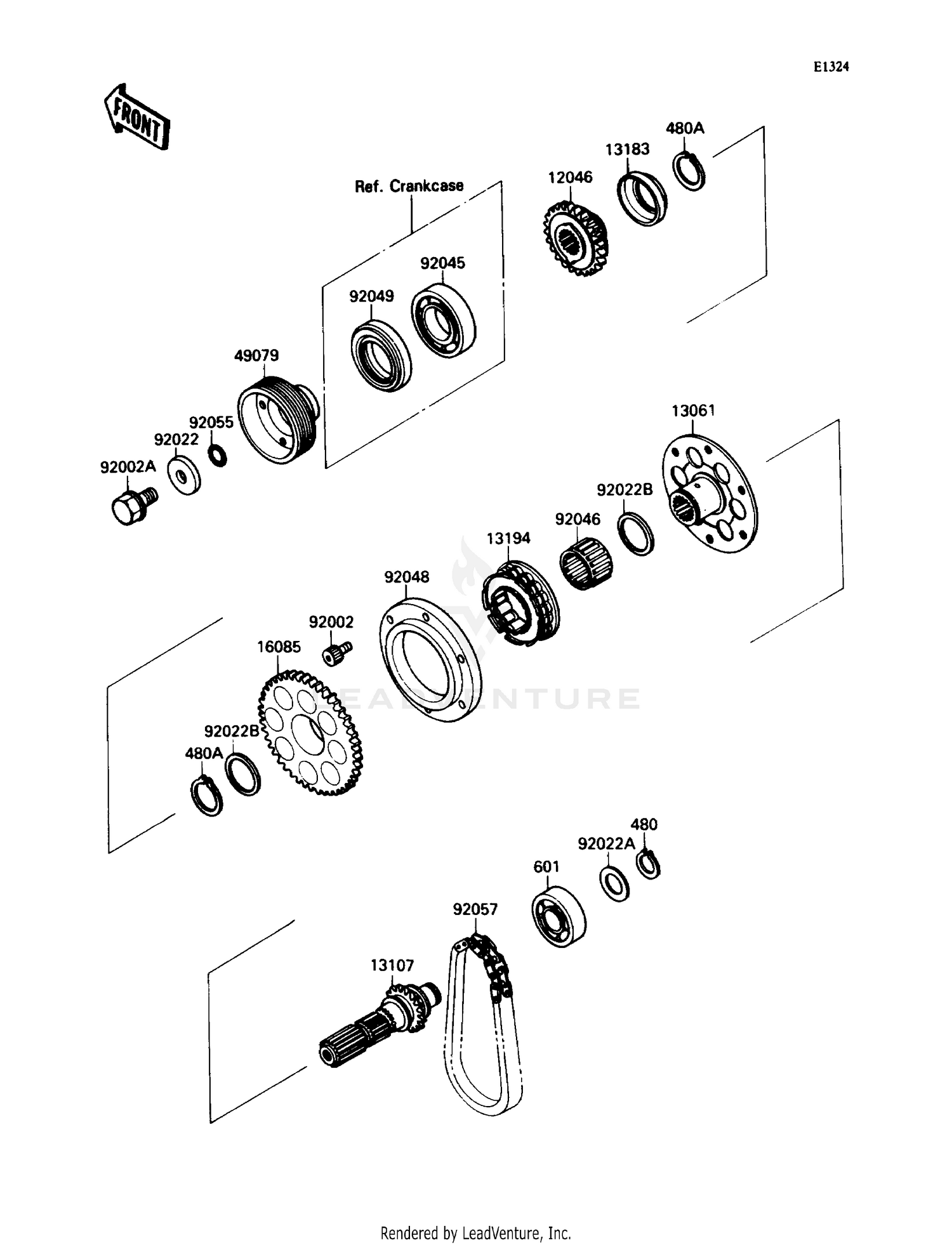 E1324

FRONT

Ref. Crankcase

480A
13183
12046
92045
92049
49079
92055
92022
92002A
13061
92022B
92046
13194
92048
92002
16085
92022B
480A

LEADVENTURE

480
92022A
601
92057
13107

Rendered by LeadVenture, Inc.