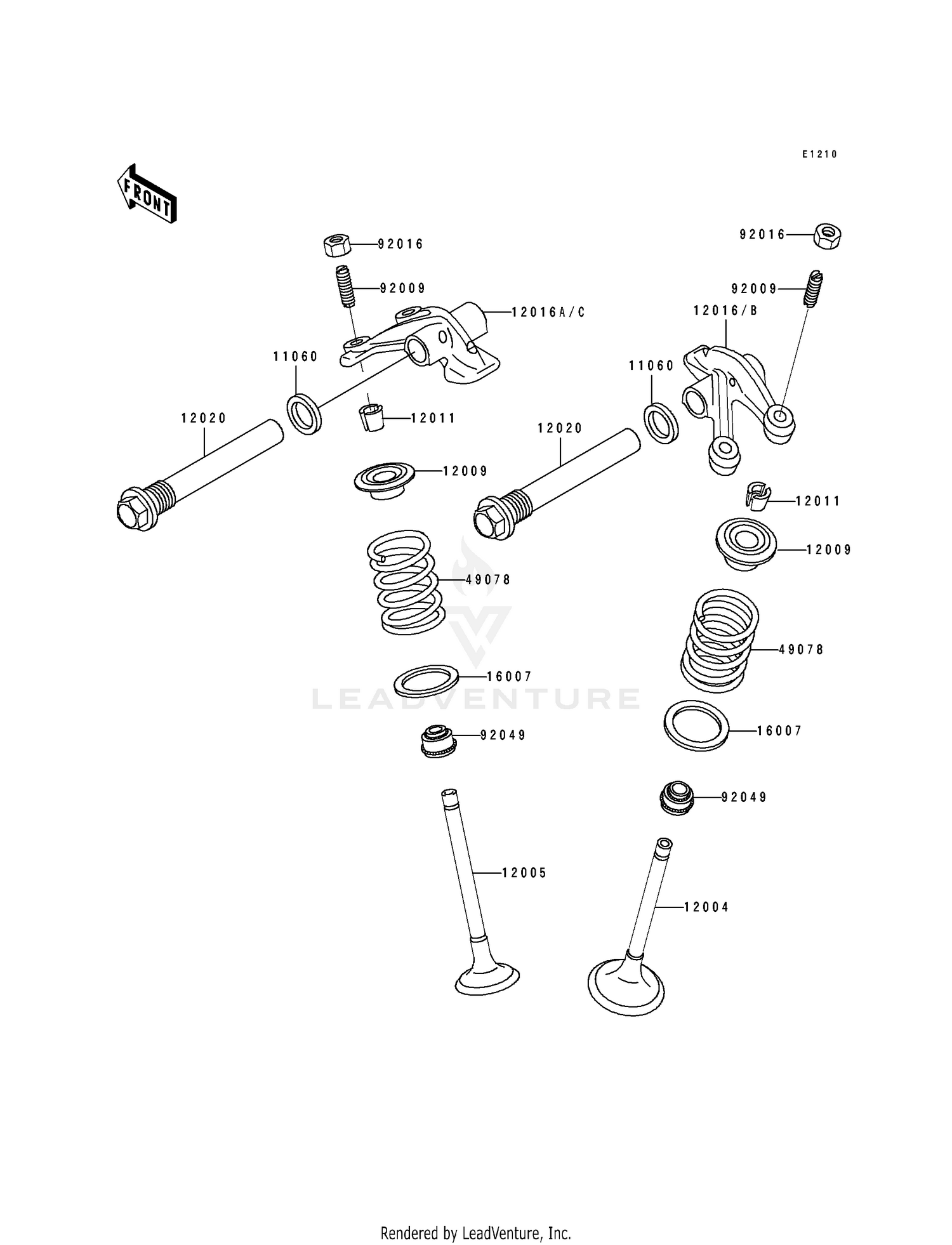 E1210

FRONT

92016
92009
12016A/C
11060
12020
12011
12009
49078
16007
92049
12005

92016
92009
12016/B
11060
12020
12011
12009
49078
16007
92049
12004

LEADVENTURE

Rendered by LeadVenture, Inc.