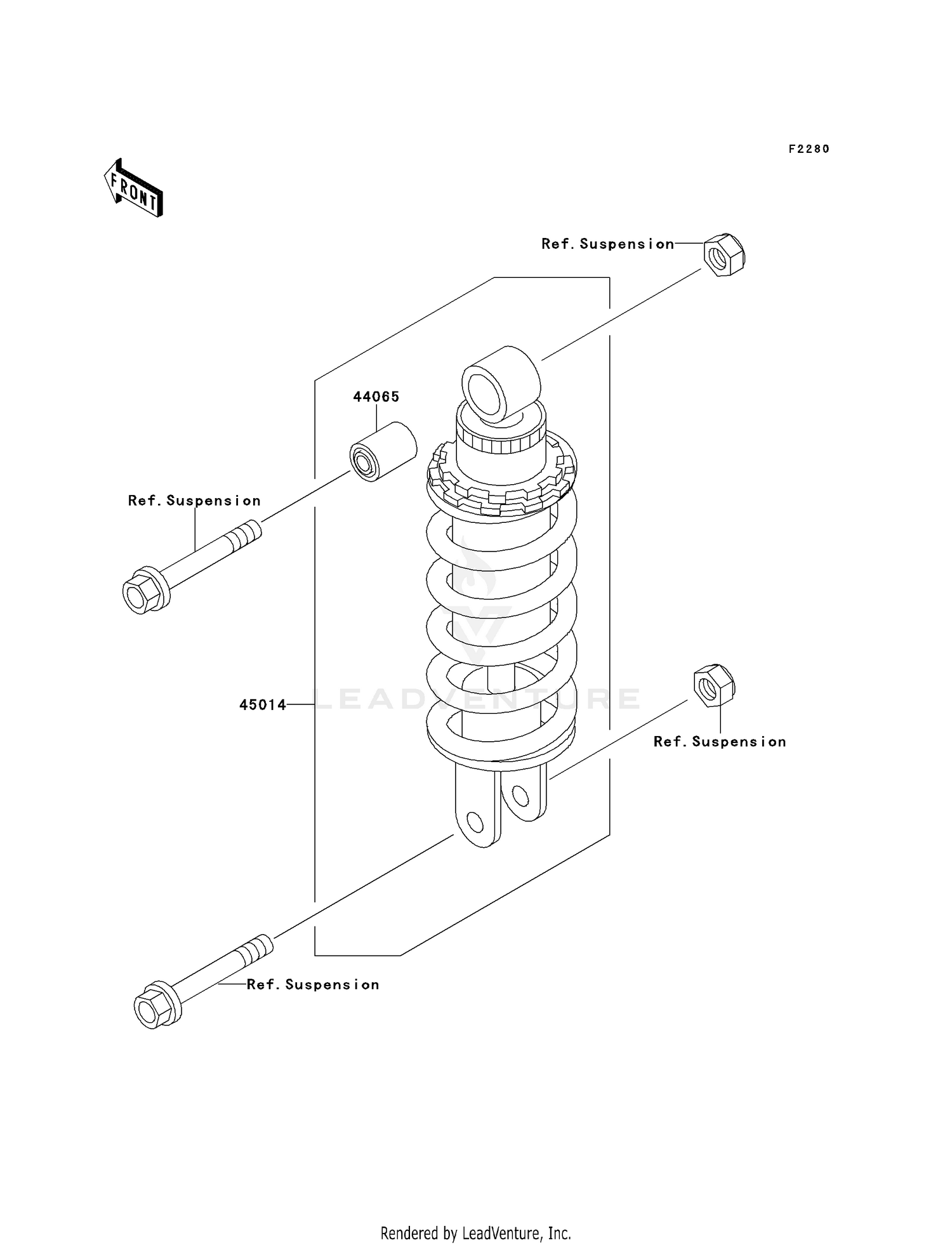 F2280

FRONT

Ref. Suspension

44065

Ref. Suspension

45014

LEADVENTURE

Ref. Suspension

Ref. Suspension

Rendered by LeadVenture, Inc.