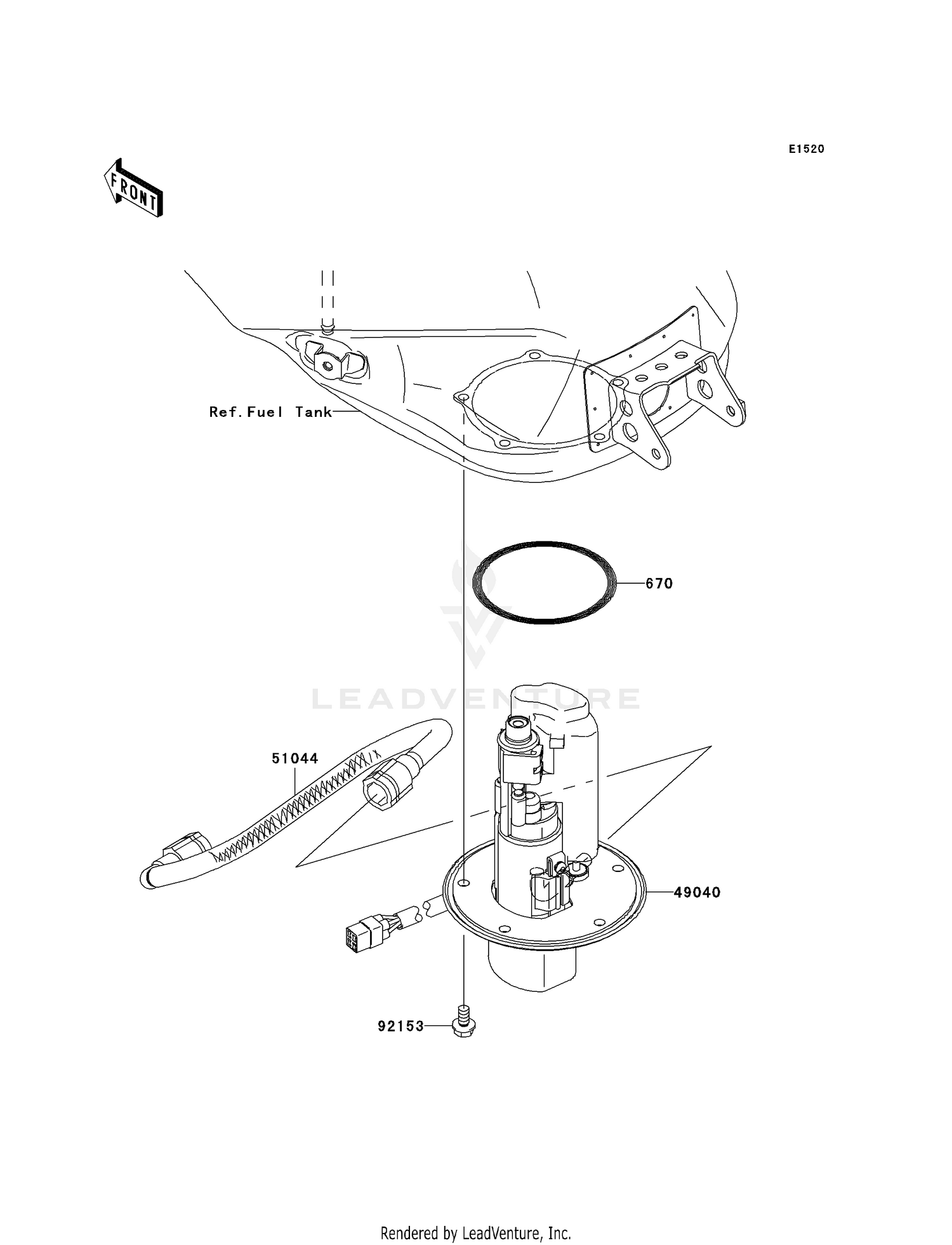 E1520

FRONT

Ref.Fuel Tank

670

LEADVENTURE

51044

49040

92153

Rendered by LeadVenture, Inc.