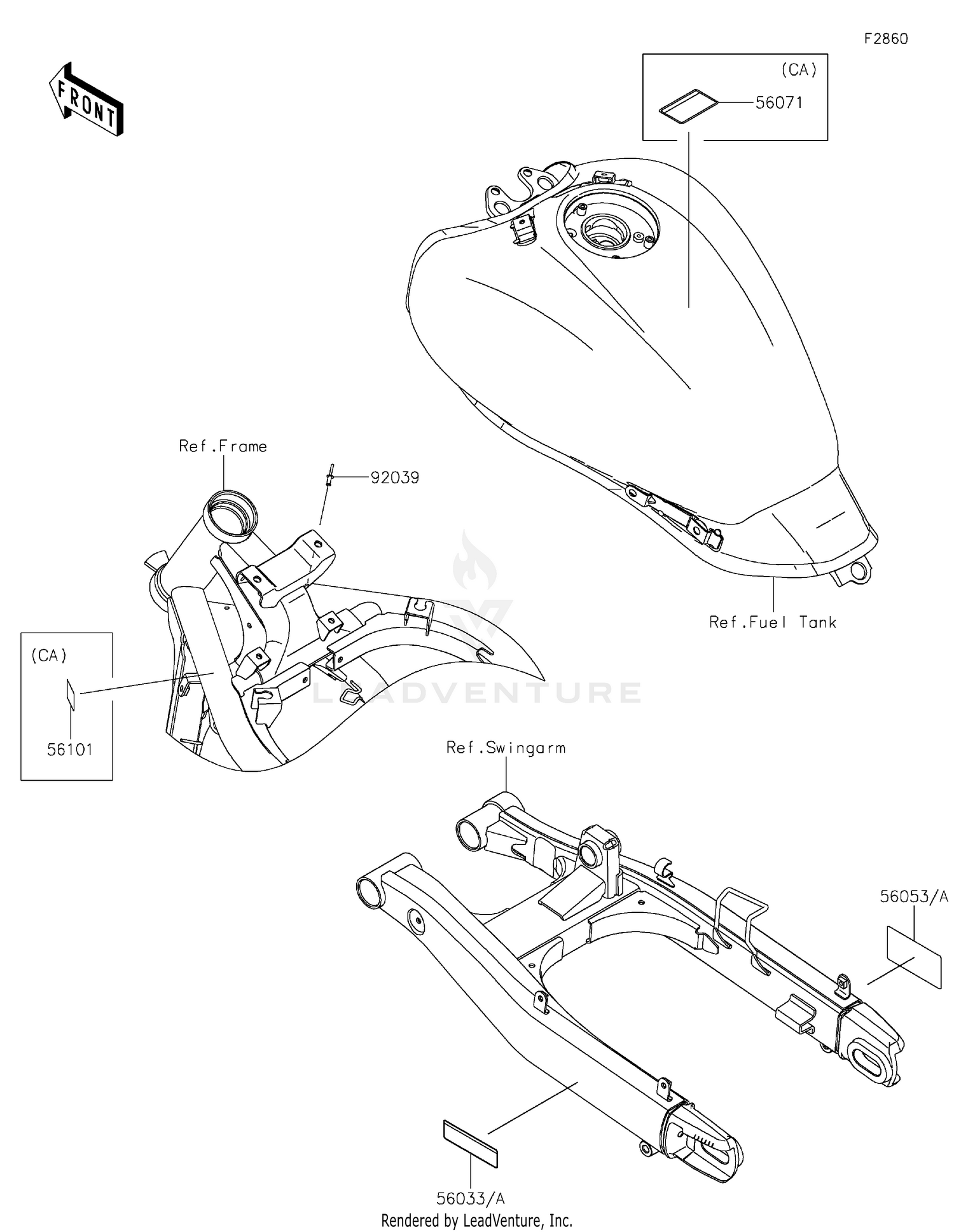 F2860

FRONT

(CA)
56071

Ref.Frame

92039

Ref.Fuel Tank

(CA)

56101

LEADVENTURE

Ref.Swingarm

56053/A

56033/A

Rendered by LeadVenture, Inc.