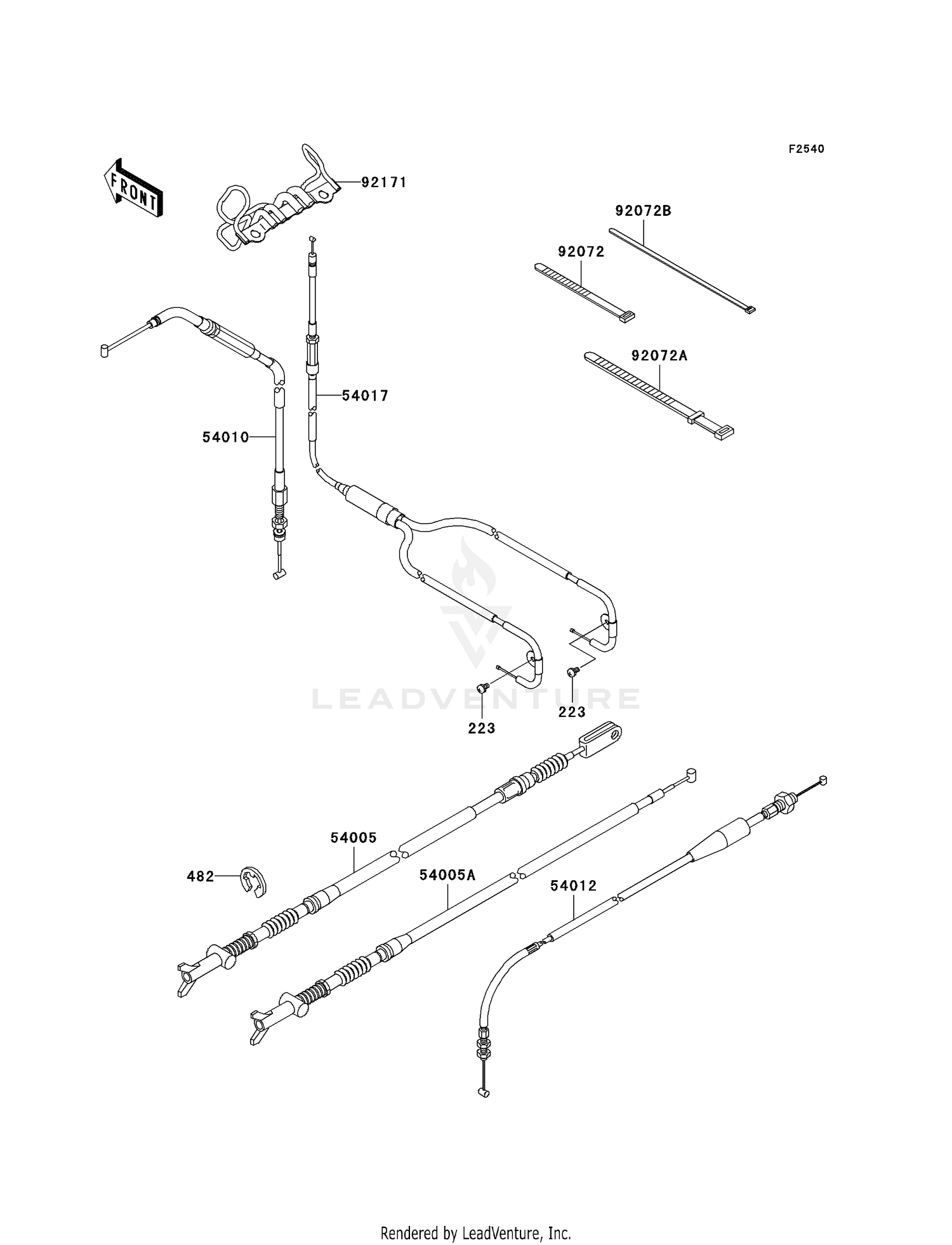 F2540

FRONT

92171

92072B

92072

92072A

54017

54010

LEADVENTURE

223

223

54005

482

54005A

54012

Rendered by LeadVenture, Inc.