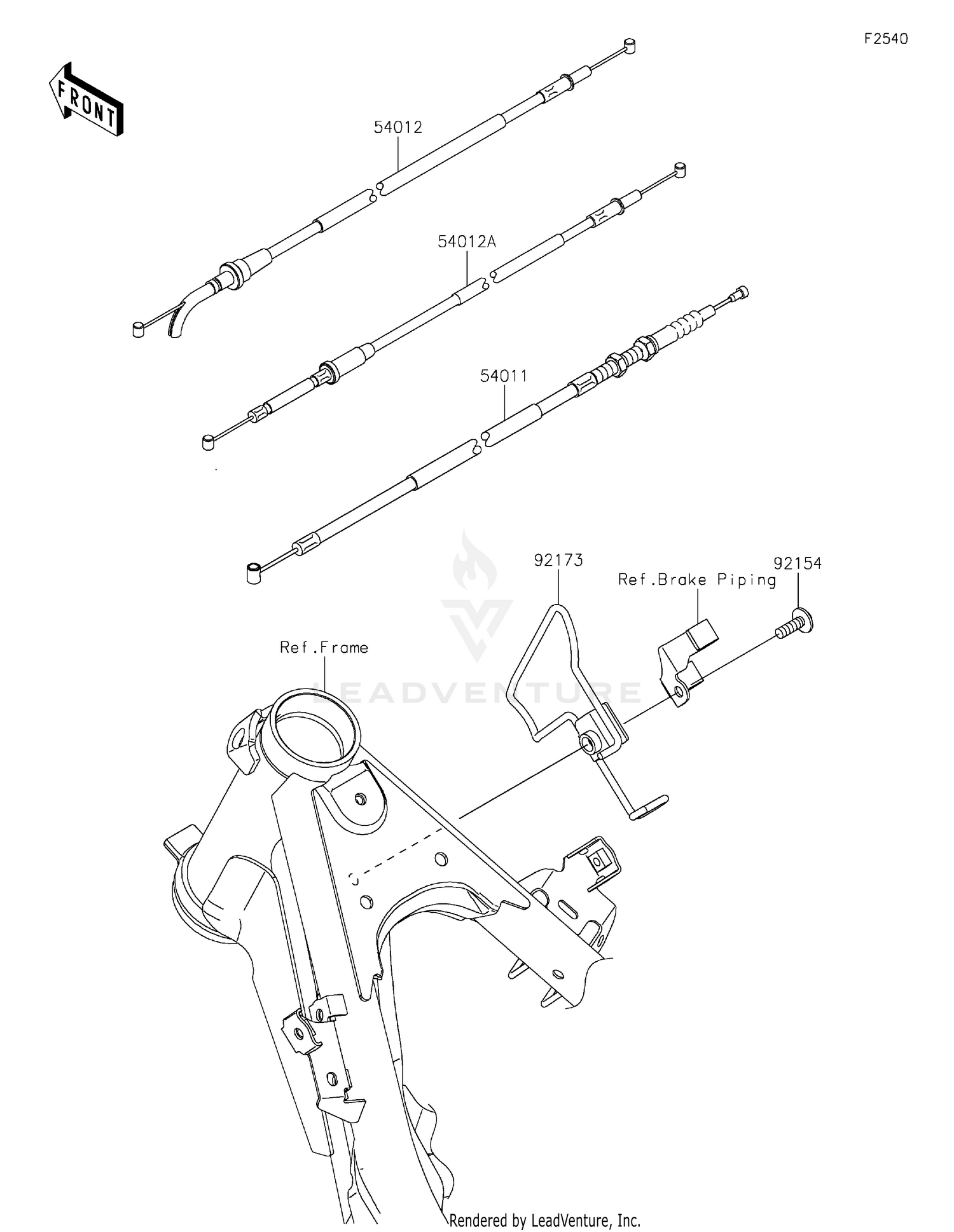 F2540

FRONT

54012

54012A

54011

92173

Ref.Brake Piping

92154

Ref.Frame

LEADVENTURE

Rendered by LeadVenture, Inc.