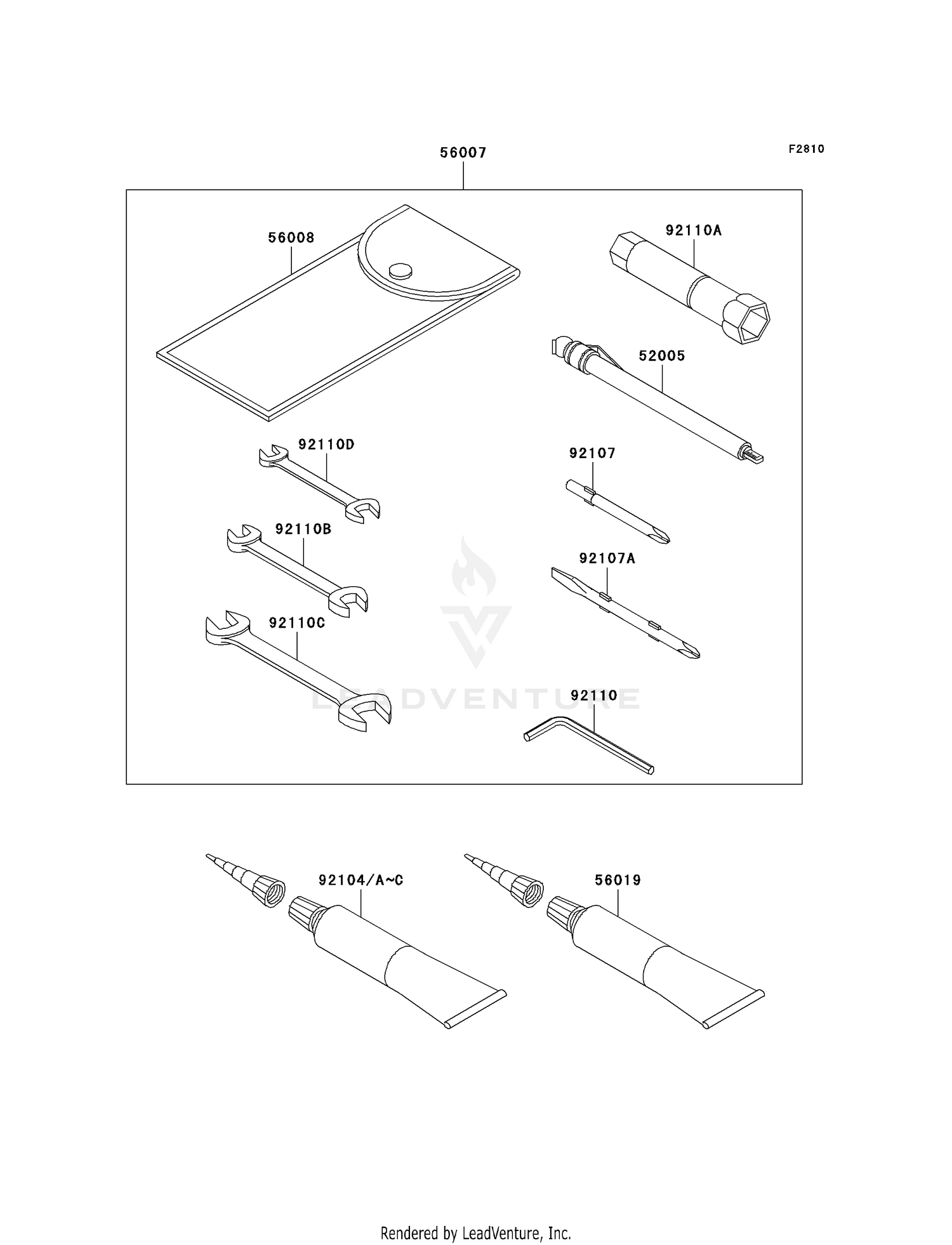 56007

F2810

56008

92110A

52005

92110D

92107

92110B

92107A

92110C

LEADVENTURE

92110

92104/A~C

56019

Rendered by LeadVenture, Inc.