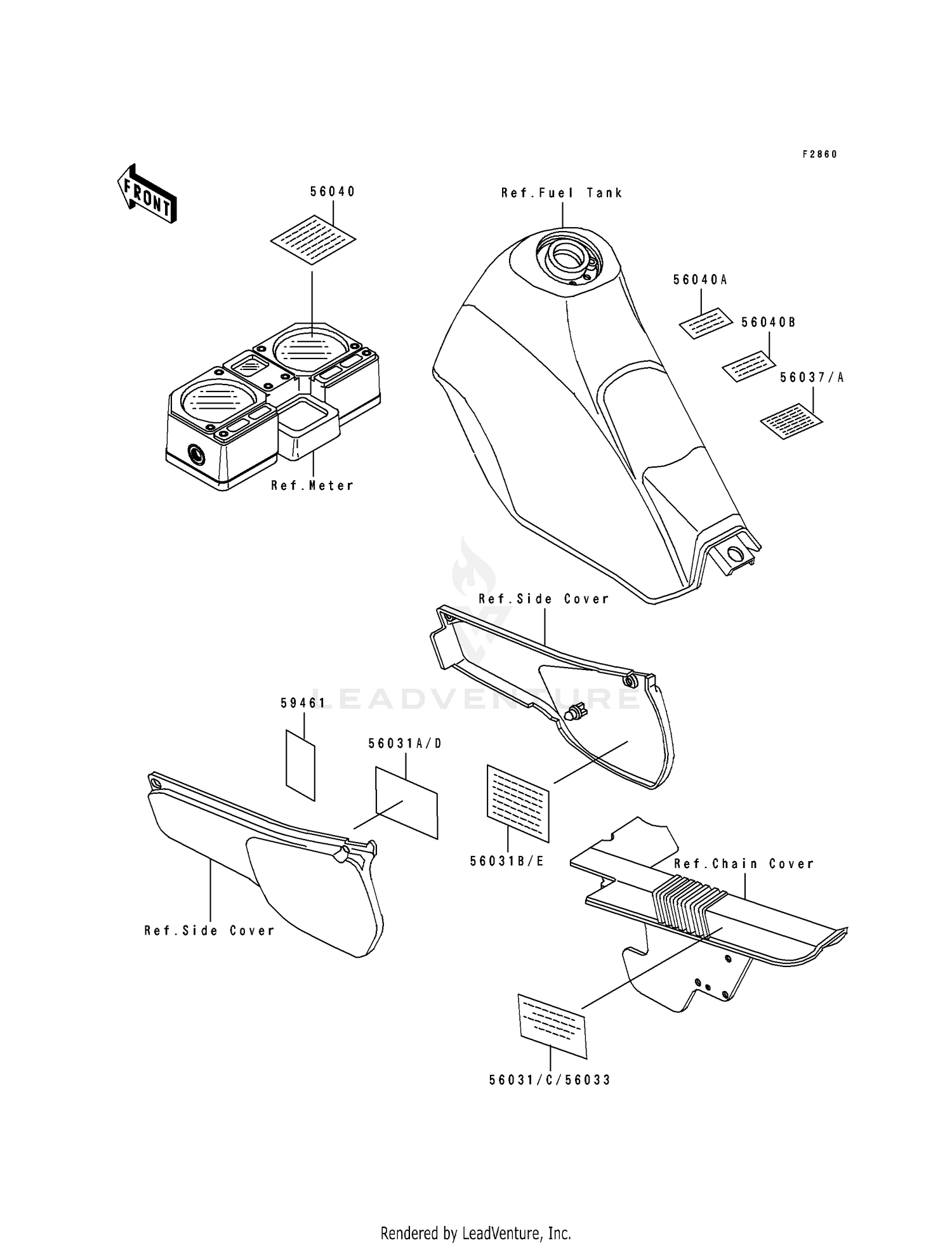 F2860

FRONT

56040

Ref.Fuel Tank

56040A

56040B

56037/A

Ref.Meter

Ref.Side Cover

LEADVENTURE

59461

56031A/D

56031B/E

Ref.Chain Cover

Ref.Side Cover

56031/C/56033

Rendered by LeadVenture, Inc.