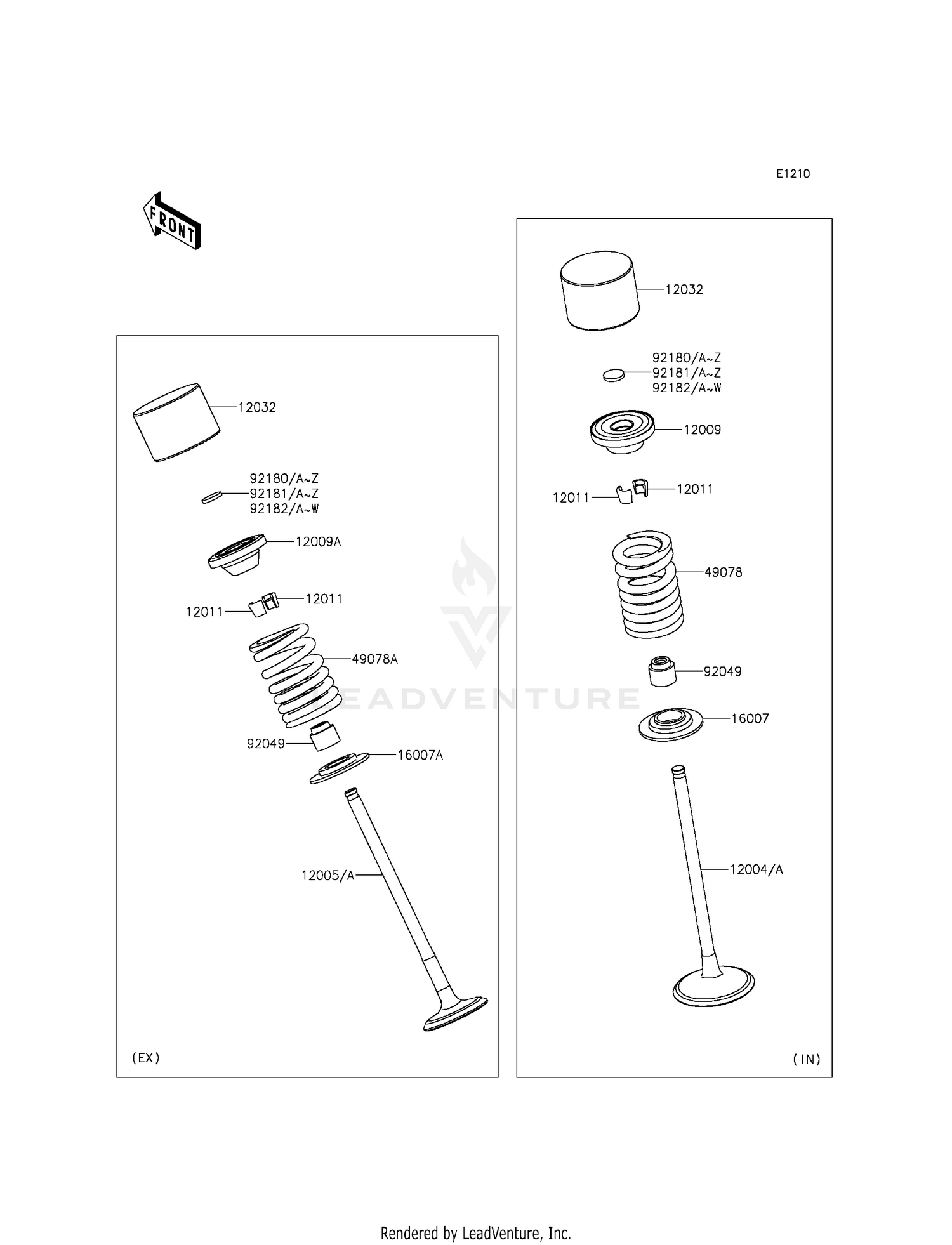 E1210

FRONT

12032

92180/A~Z
92181/A~Z
92182/A~W

12009A

12011
12011

49078A

92049

16007A

12005/A

(EX)

12032

92180/A~Z
92181/A~Z
92182/A~W

12009

12011
12011

49078

92049

16007

12004/A

(IN)

LEADVENTURE

Rendered by LeadVenture, Inc.