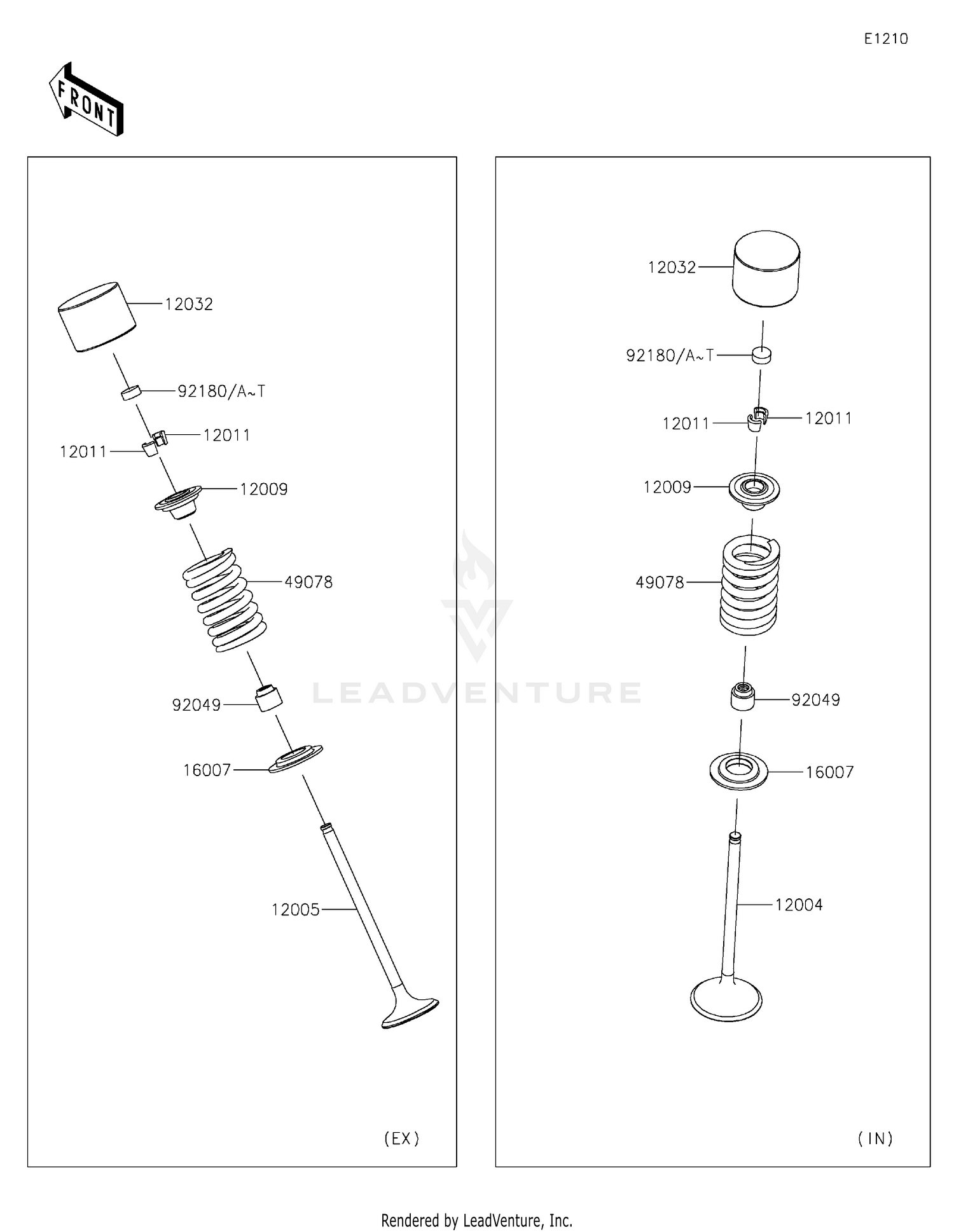 E1210

FRONT

12032

92180/A~T

12011

12011

12009

49078

92049

16007

12005

(EX)

12032

92180/A~T

12011

12011

12009

49078

92049

16007

12004

(IN)

LEADVENTURE

Rendered by LeadVenture, Inc.