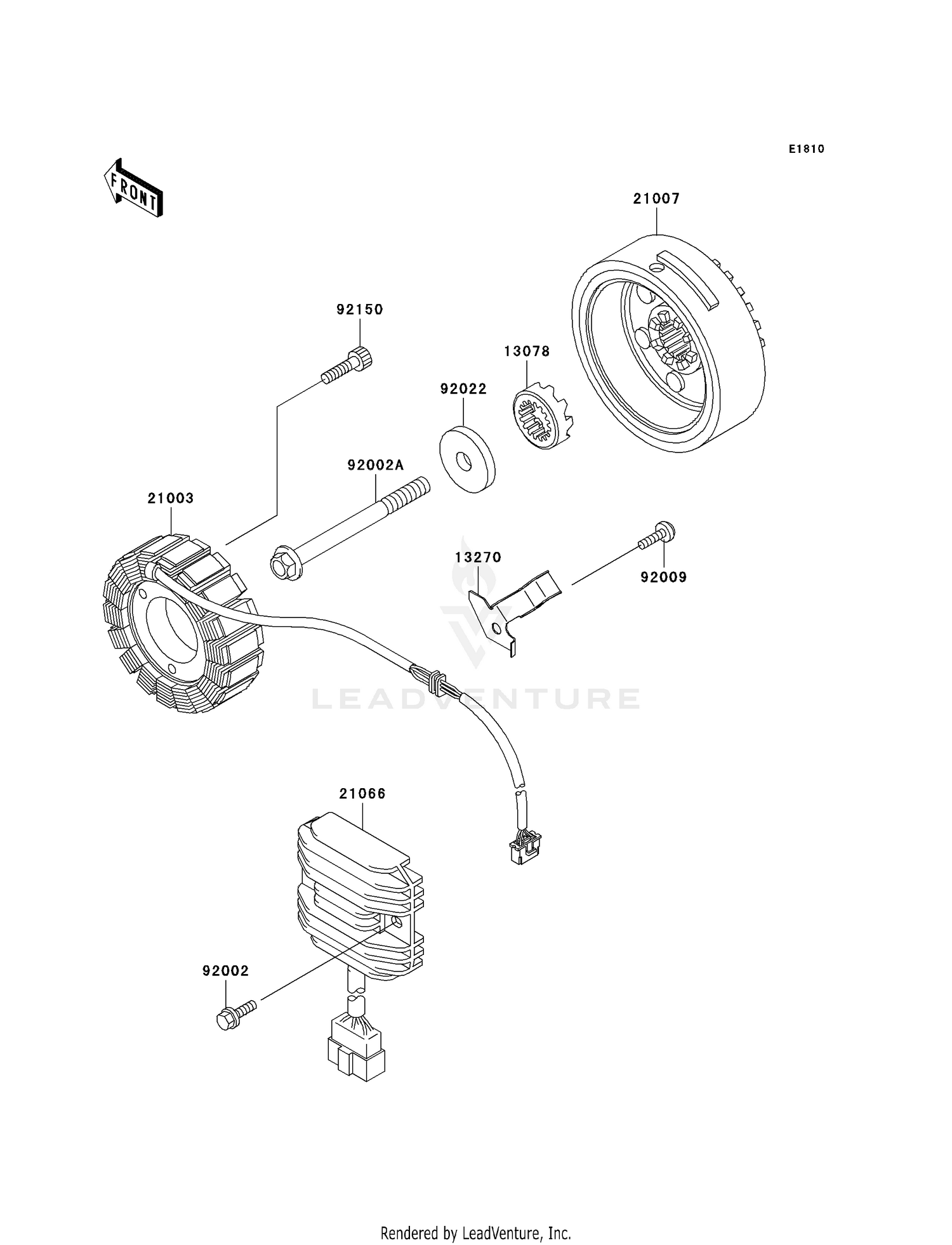 E1810

FRONT

21007

92150

13078

92022

92002A

21003

13270

92009

LEADVENTURE

21066

92002

Rendered by LeadVenture, Inc.