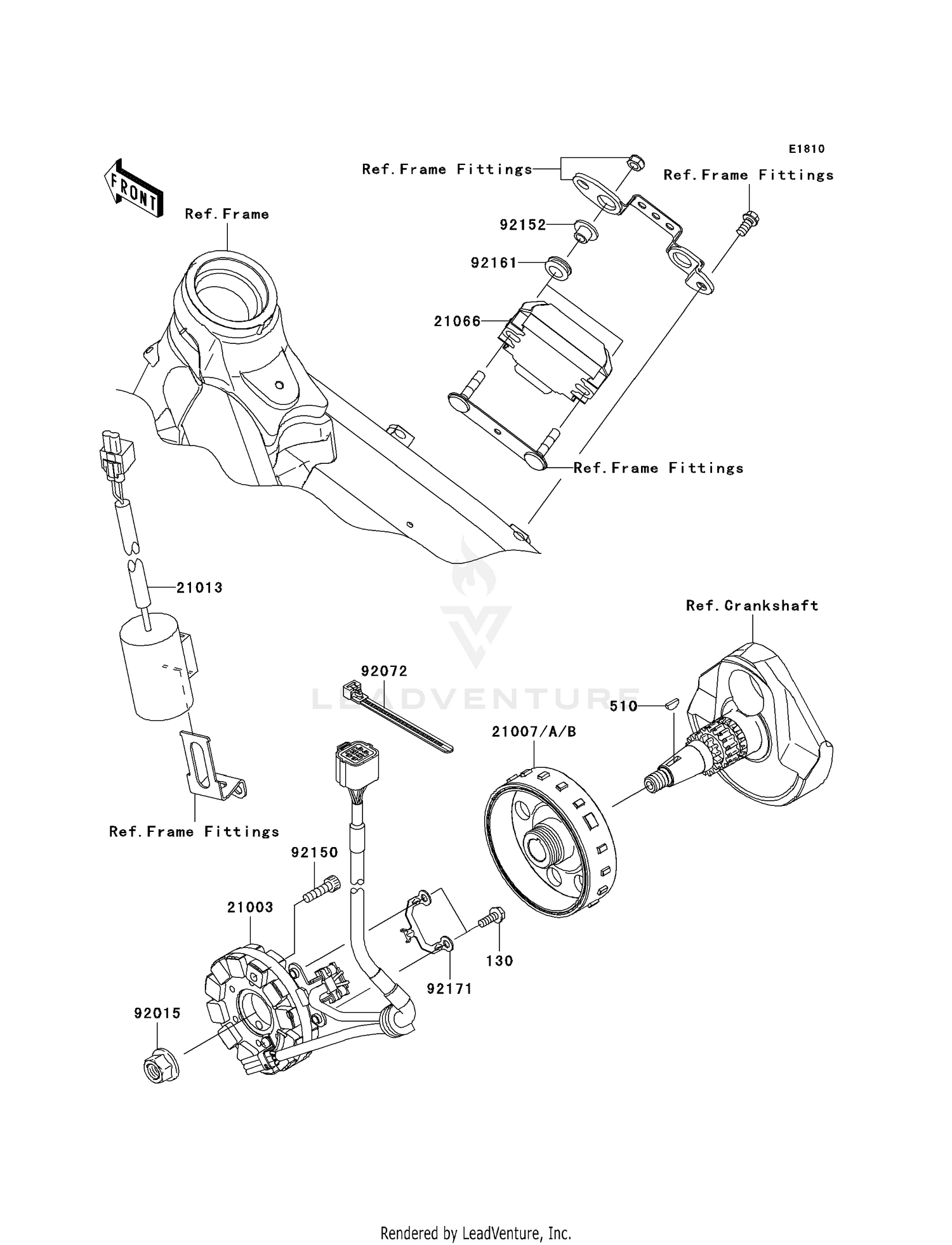 E1810

FRONT

Ref.Frame Fittings

Ref.Frame Fittings

Ref.Frame

92152

92161

21066

Ref.Frame Fittings

21013

Ref.Crankshaft

92072

LEADVENTURE

510

21007/A/B

Ref.Frame Fittings

92150

21003

130

92171

92015

Rendered by LeadVenture, Inc.