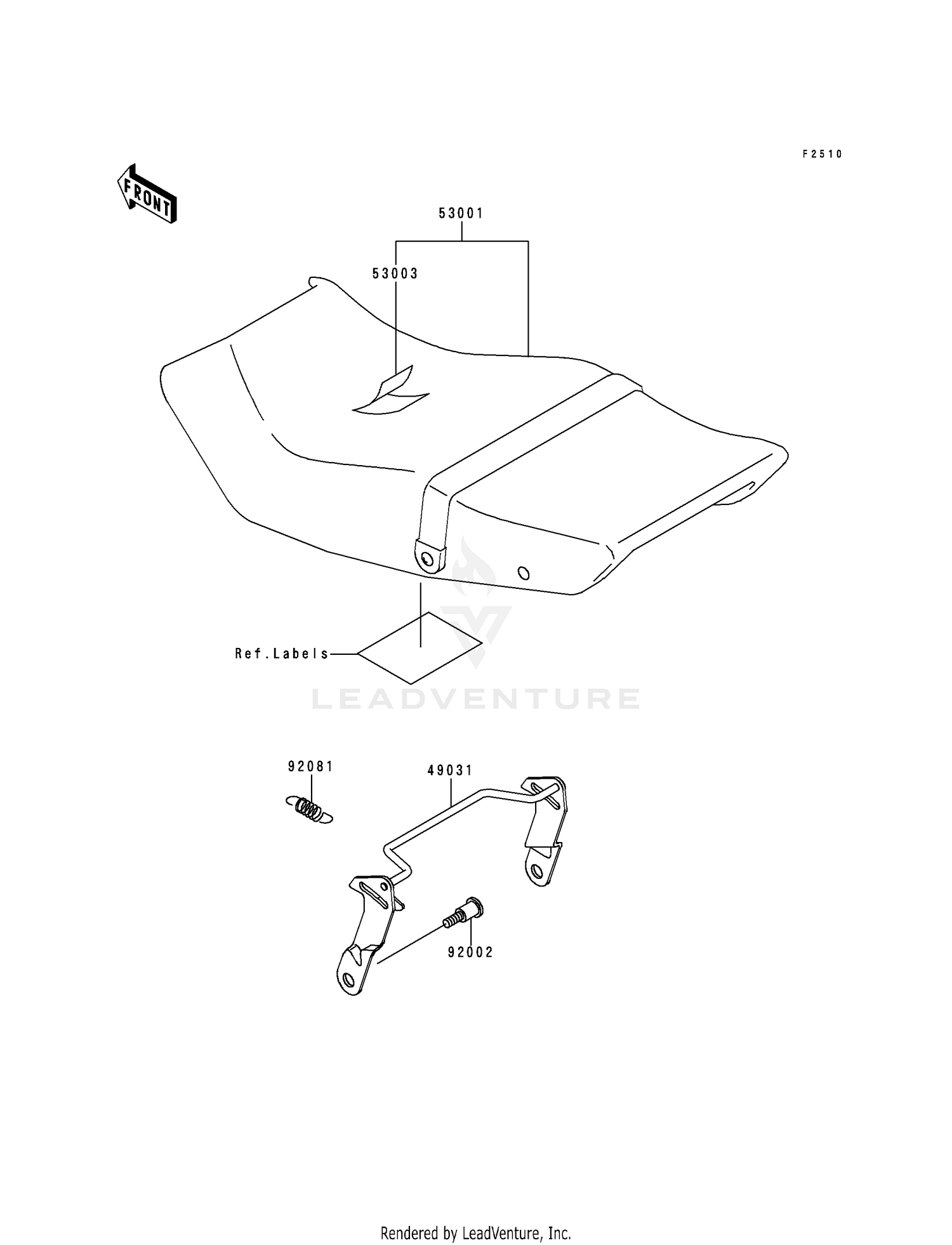 F2510

FRONT

53001

53003

Ref.Labels

LEADVENTURE

92081

49031

92002

Rendered by LeadVenture, Inc.