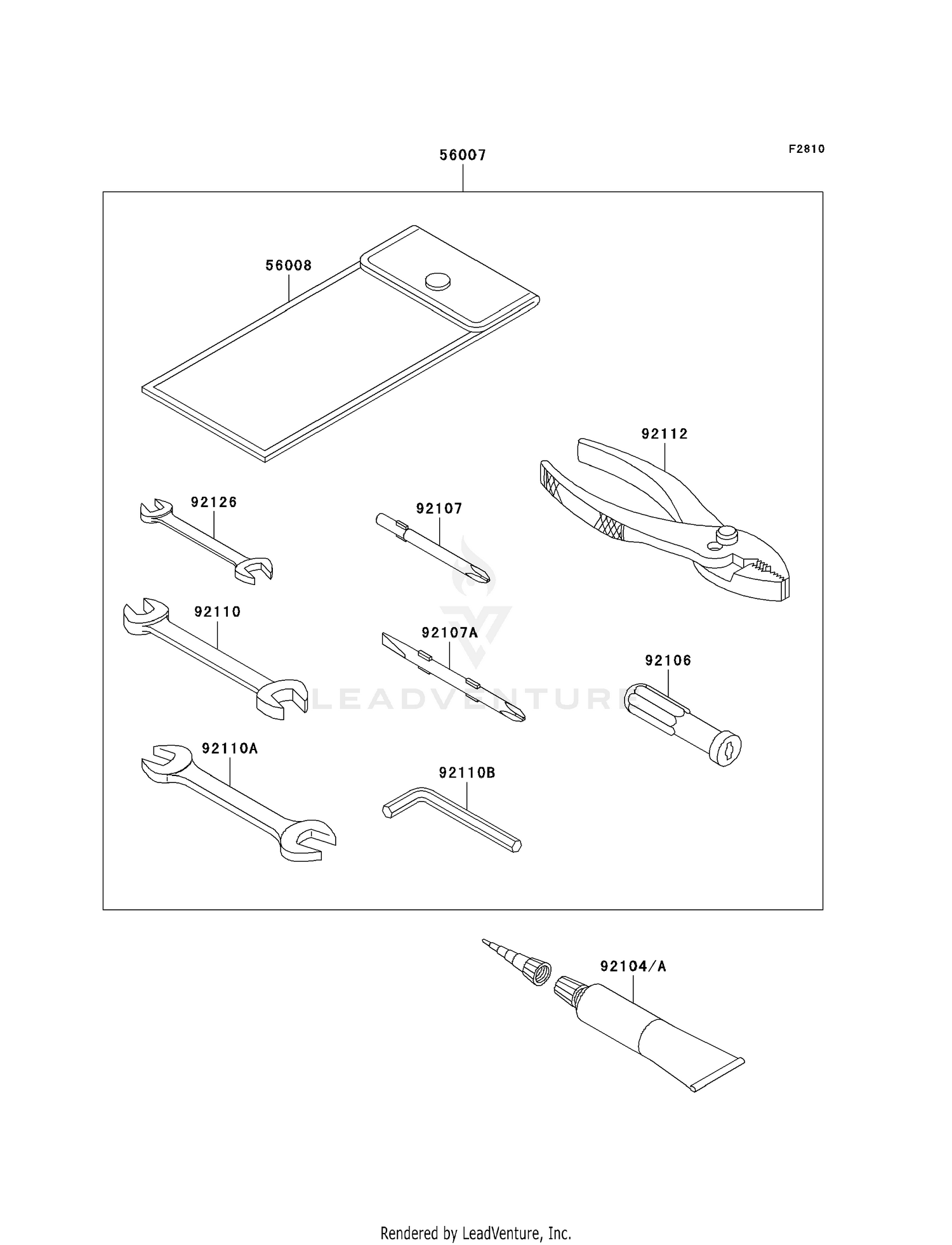 56007

F2810

56008

92112

92126

92107

92110

92107A

92106

LEADVENTURE

92110A

92110B

92104/A

Rendered by LeadVenture, Inc.