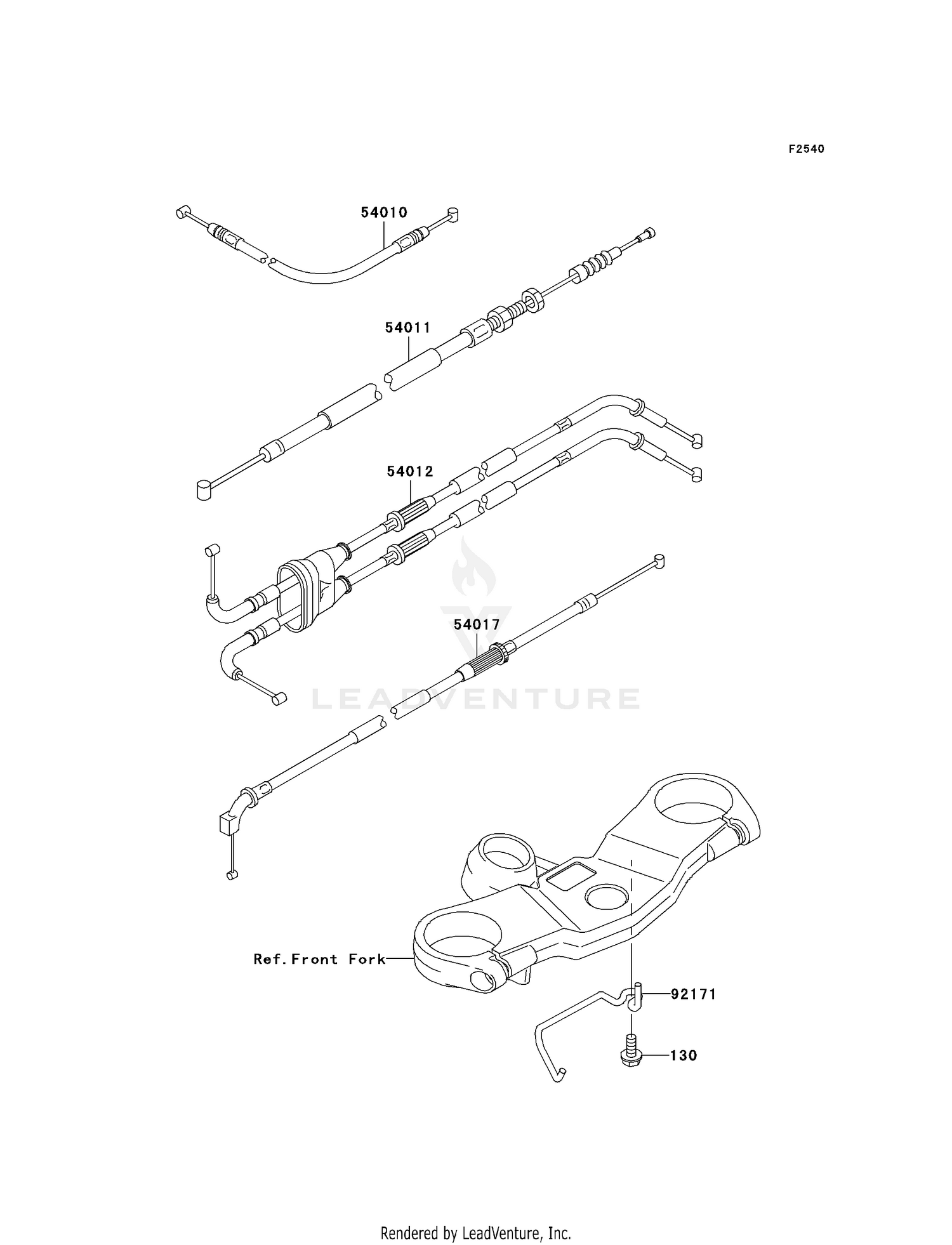 F2540

54010

54011

54012

54017

LEADVENTURE

Ref.Front Fork

92171

130

Rendered by LeadVenture, Inc.