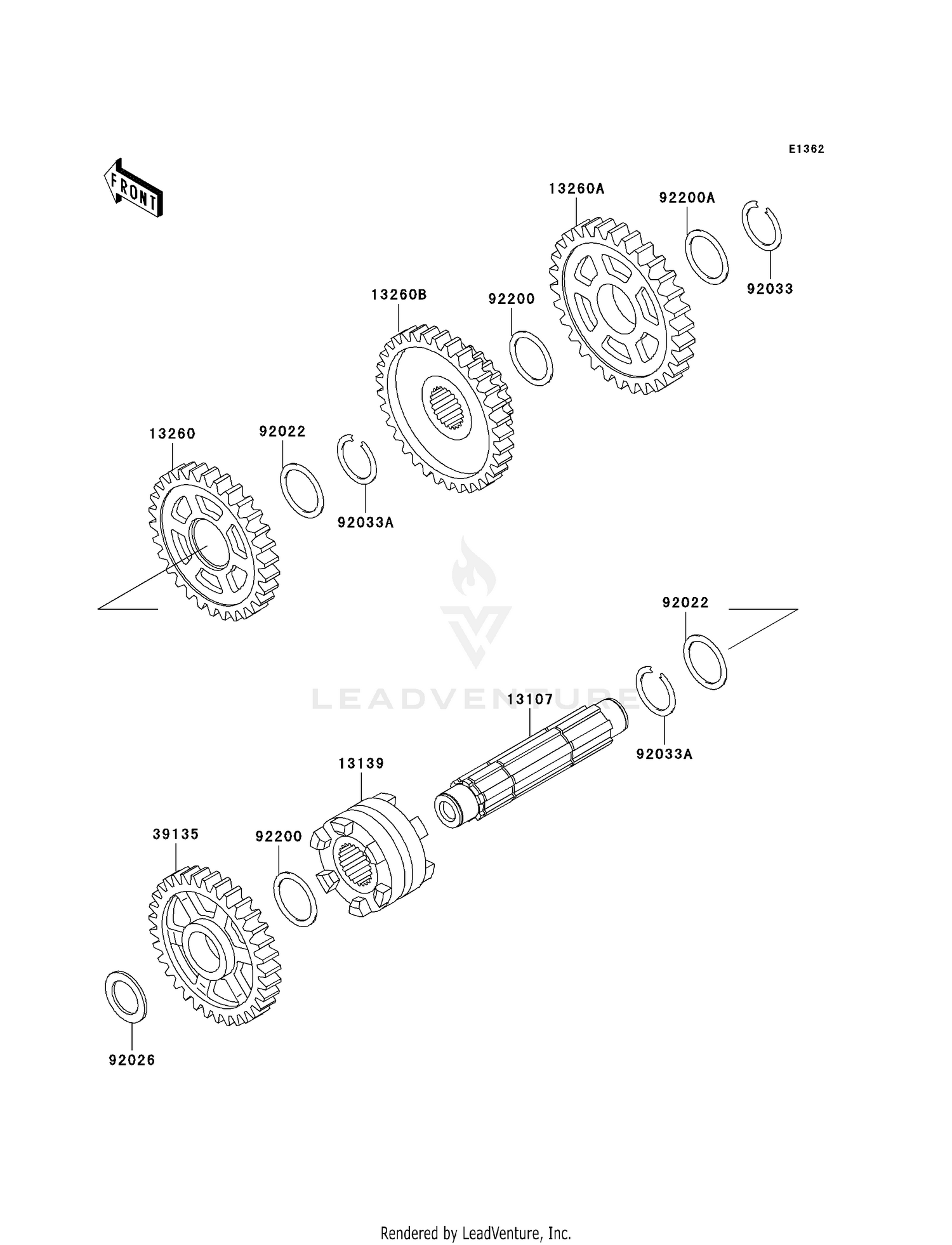 E1362

FRONT

13260A
92200A
92033
13260B
92200
13260
92022
92033A
92022
LEADVENTURE
13107
92033A
13139
39135
92200
92026

Rendered by LeadVenture, Inc.