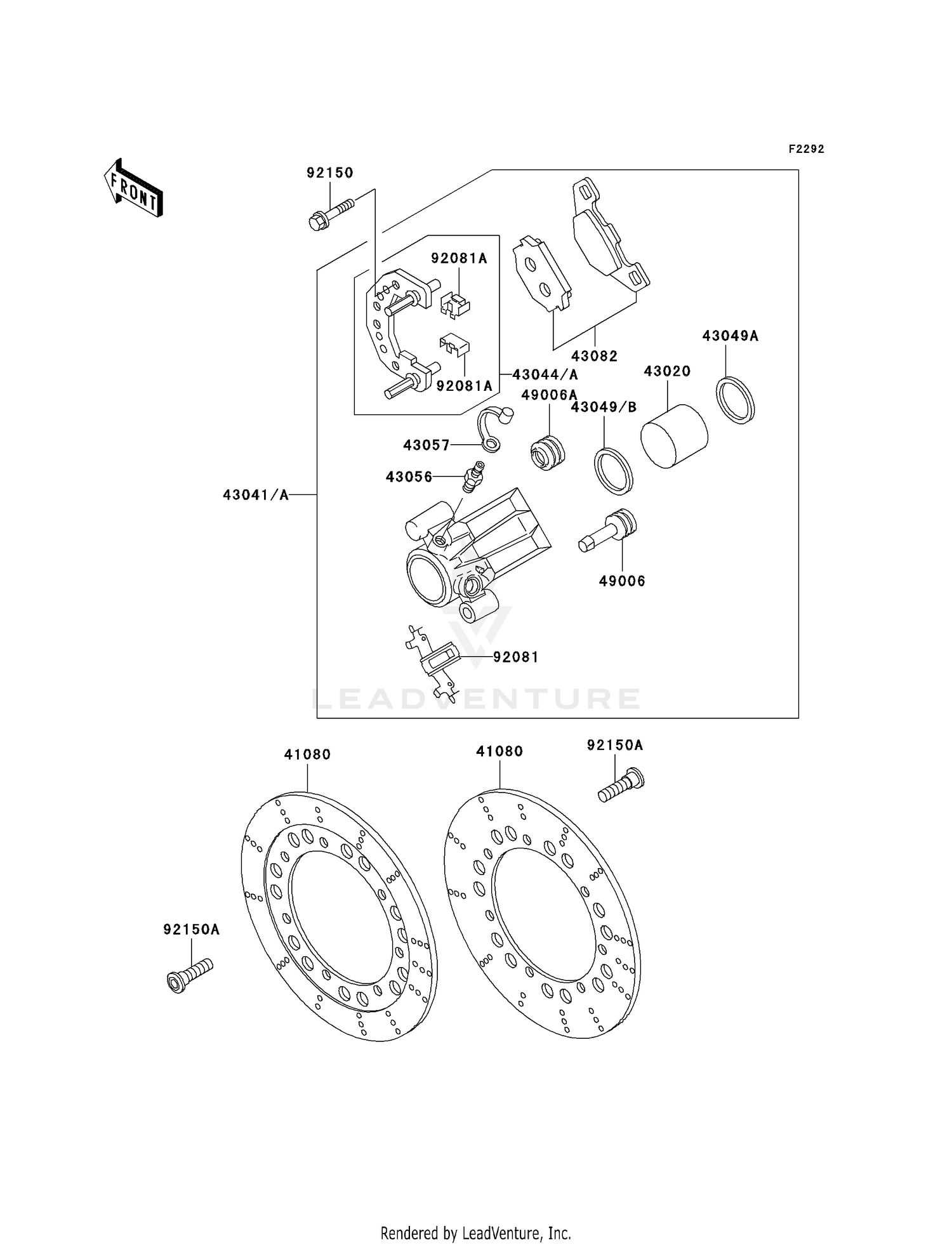 F2292

FRONT

92150

92081A

43082

43049A

43020

43044/A

92081A

49006A

43049/B

43057

43056

43041/A

49006

92081

LEADVENTURE

41080

41080

92150A

92150A

Rendered by LeadVenture, Inc.