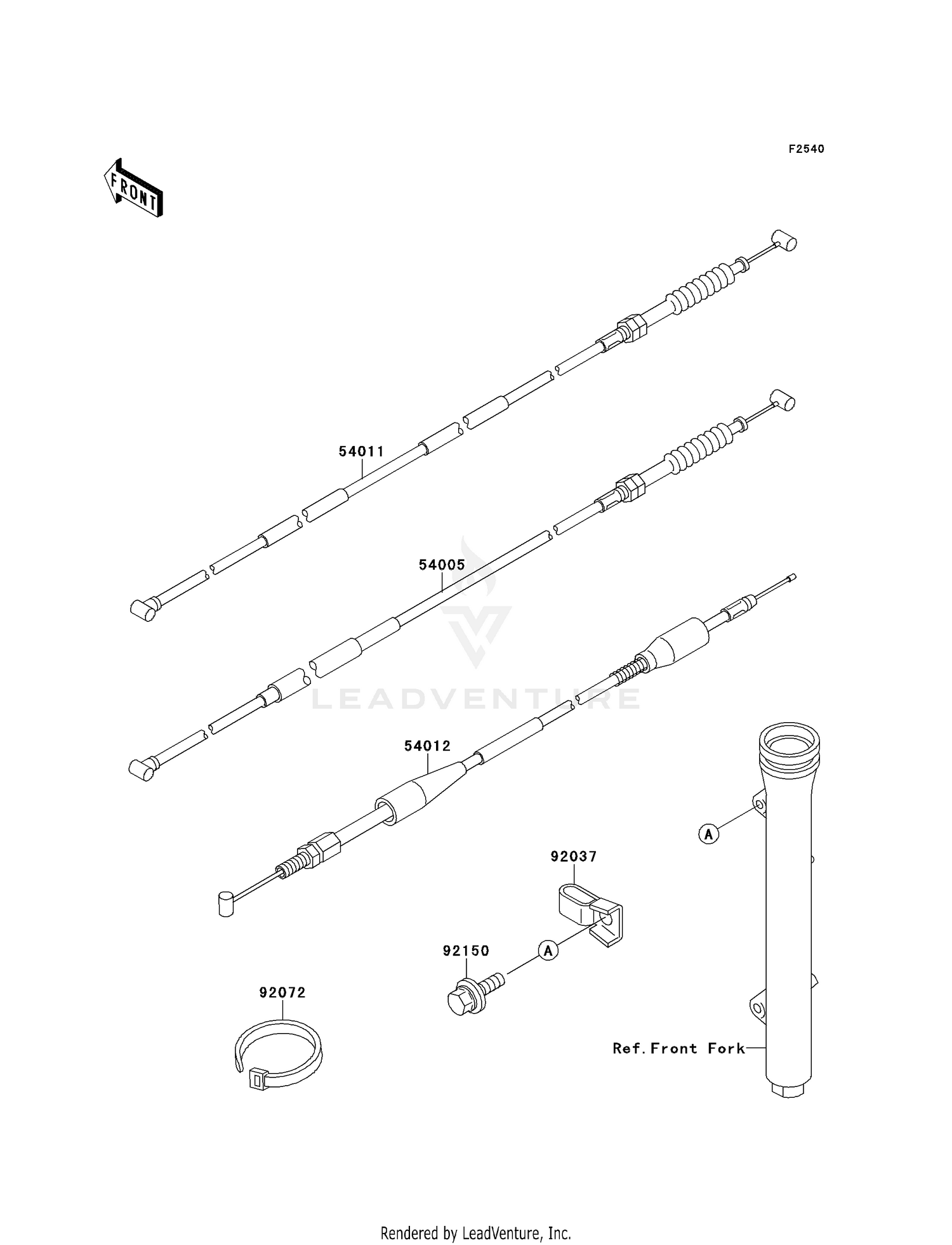 F2540

FRONT

54011

54005

LEADVENTURE

54012

A

92037

92150

A

92072

Ref.Front Fork

Rendered by LeadVenture, Inc.