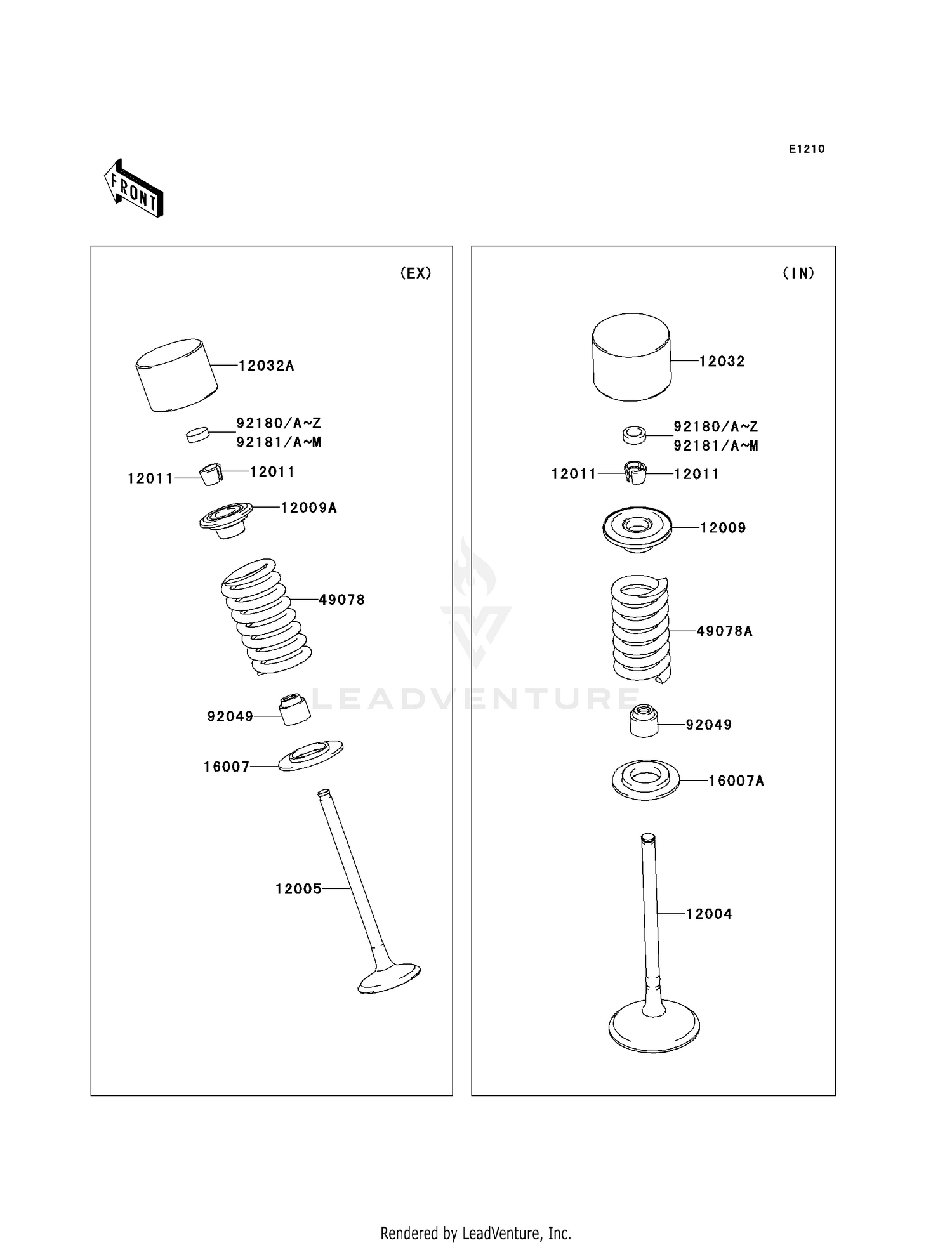 E1210

FRONT

(EX)

12032A

92180/A~Z
92181/A~M

12011
12011

12009A

49078

92049

16007

12005

(IN)

12032

92180/A~Z
92181/A~M

12011
12011

12009

49078A

92049

16007A

12004

LEADVENTURE

Rendered by LeadVenture, Inc.