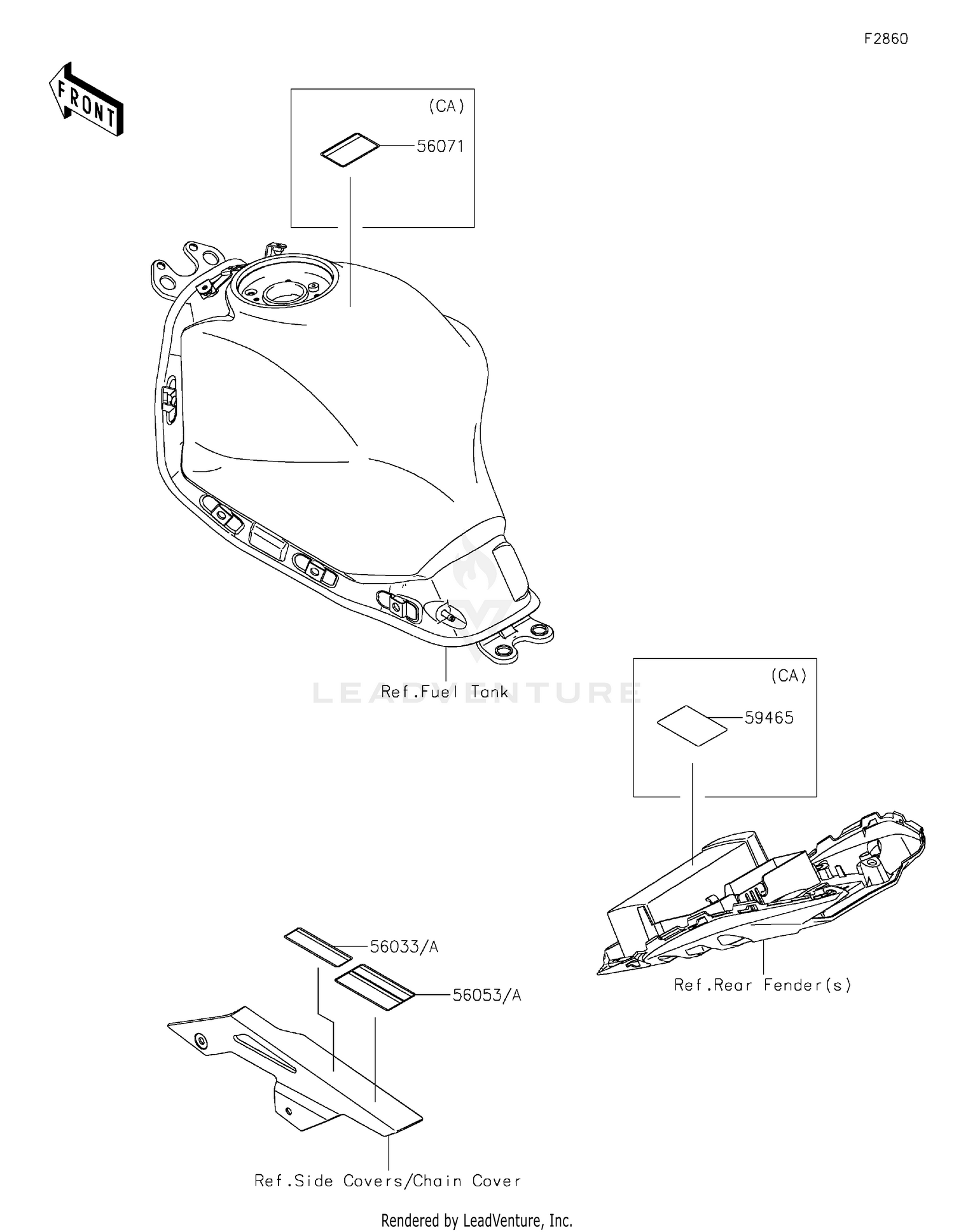 F2860

FRONT

(CA)

56071

Ref.Fuel Tank

LEADVENTURE

(CA)

59465

Ref.Rear Fender(s)

56033/A

56053/A

Ref.Side Covers/Chain Cover

Rendered by LeadVenture, Inc.