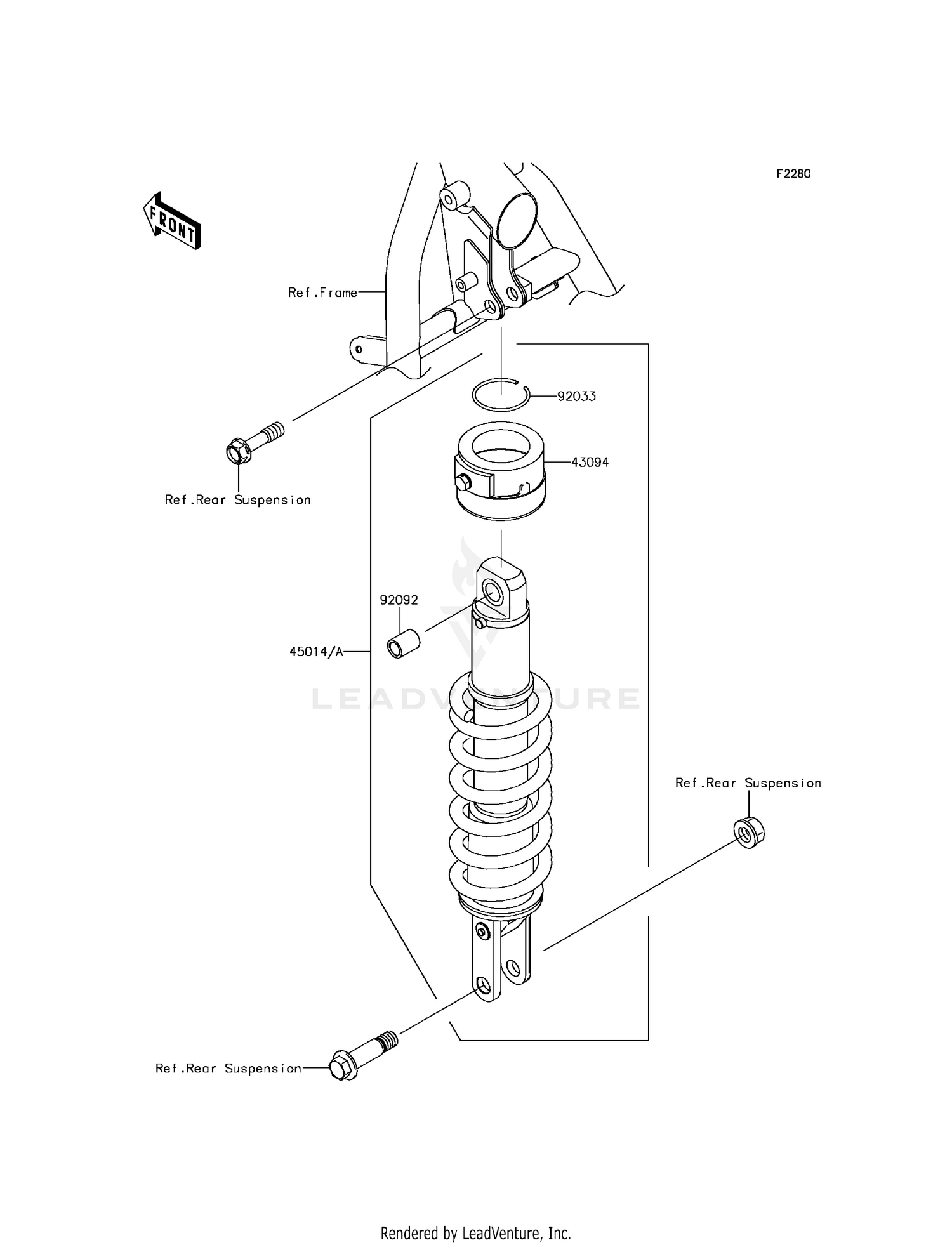 F2280

FRONT

Ref.Frame

92033

43094

Ref.Rear Suspension

92092

45014/A

LEADVENTURE

Ref.Rear Suspension

Ref.Rear Suspension

Rendered by LeadVenture, Inc.