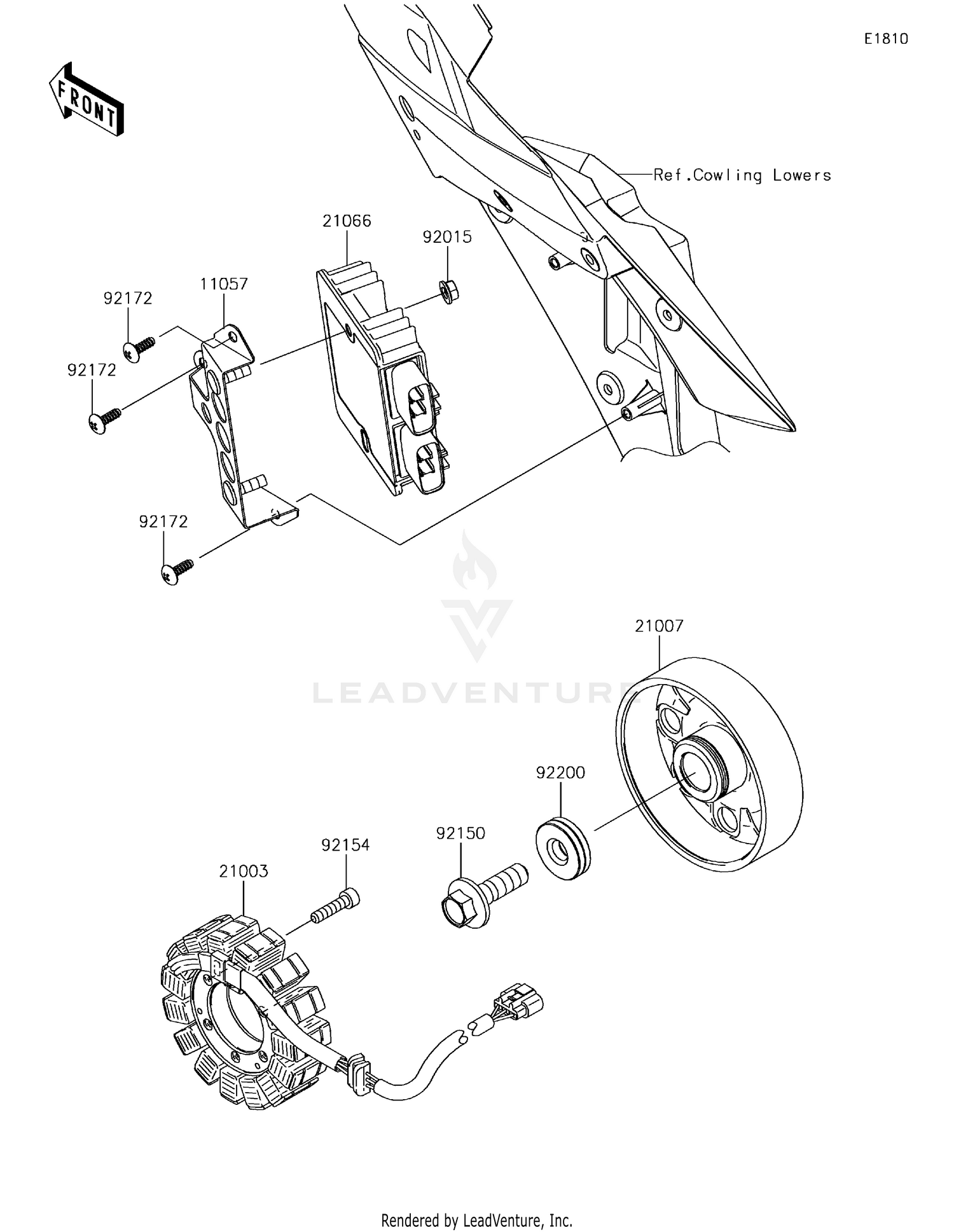 E1810

FRONT

Ref.Cowling Lowers

21066

92015

11057

92172

92172

92172

LEADVENTURE

21007

92200

92150

92154

21003

Rendered by LeadVenture, Inc.