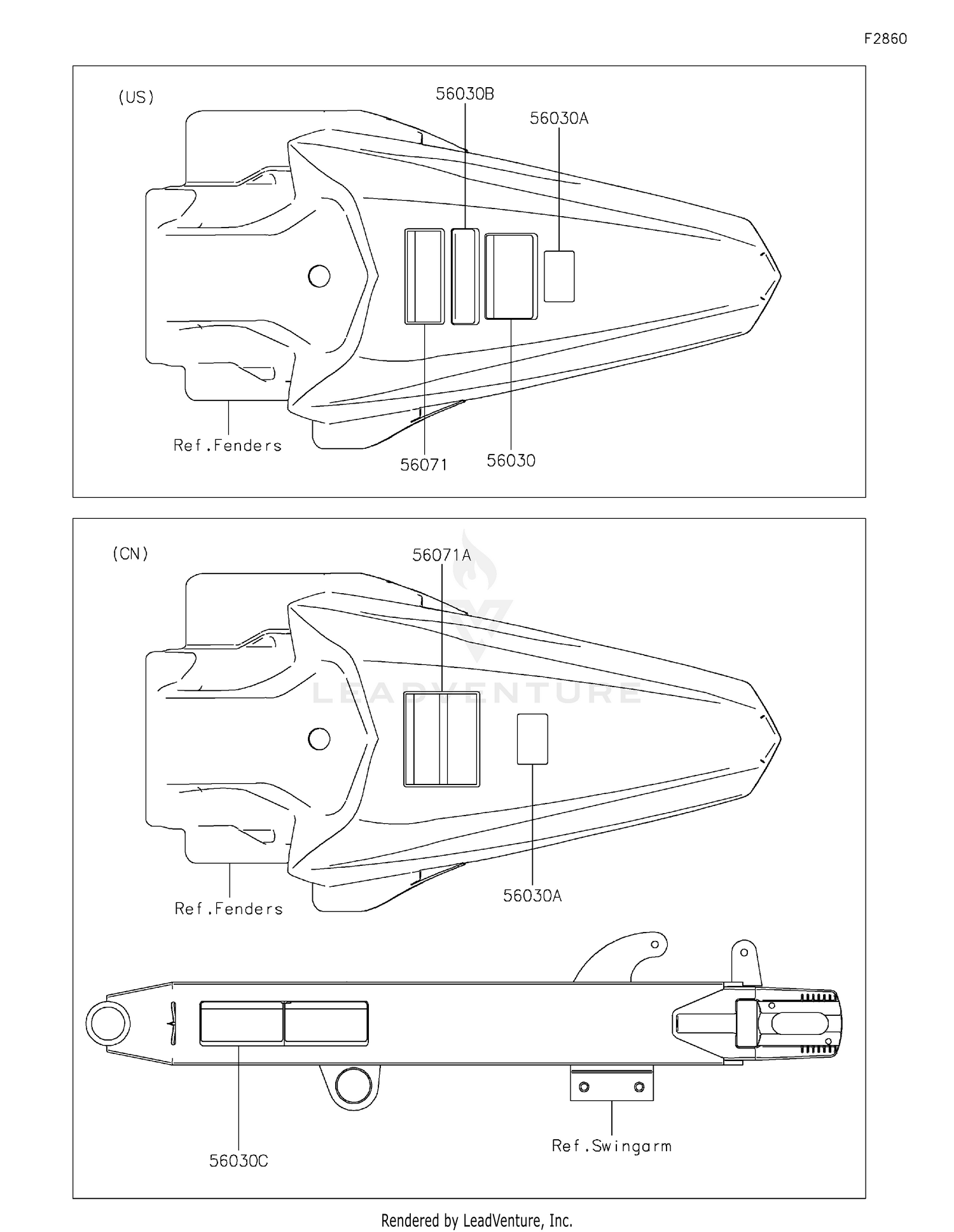 F2860

(US)

56030B

56030A

Ref.Fenders

56071

56030

(CN)

56071A

LEADVENTURE

Ref.Fenders

56030A

56030C

Ref.Swingarm

Rendered by LeadVenture, Inc.