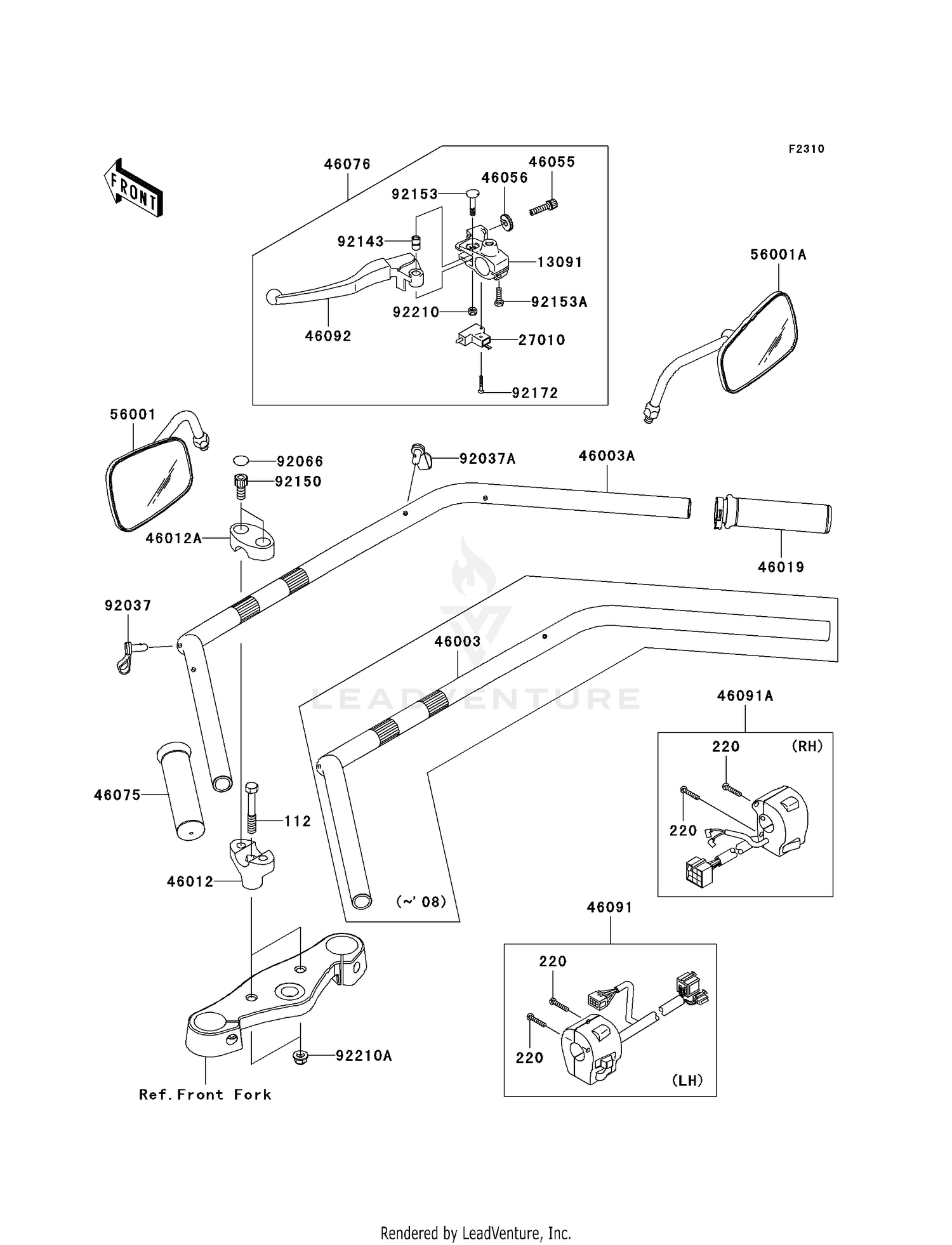 F2310

FRONT

46076
46055
46056
92153
92143
13091
92153A
92210
46092
27010
92172
56001A
56001
92066
92150
46012A
92037A
46003A
46019
92037
46003
LEADVENTURE
46091A
220
(RH)
220
46075
112
46012
(~'08)
46091
220
220
(LH)
92210A
Ref.Front Fork

Rendered by LeadVenture, Inc.