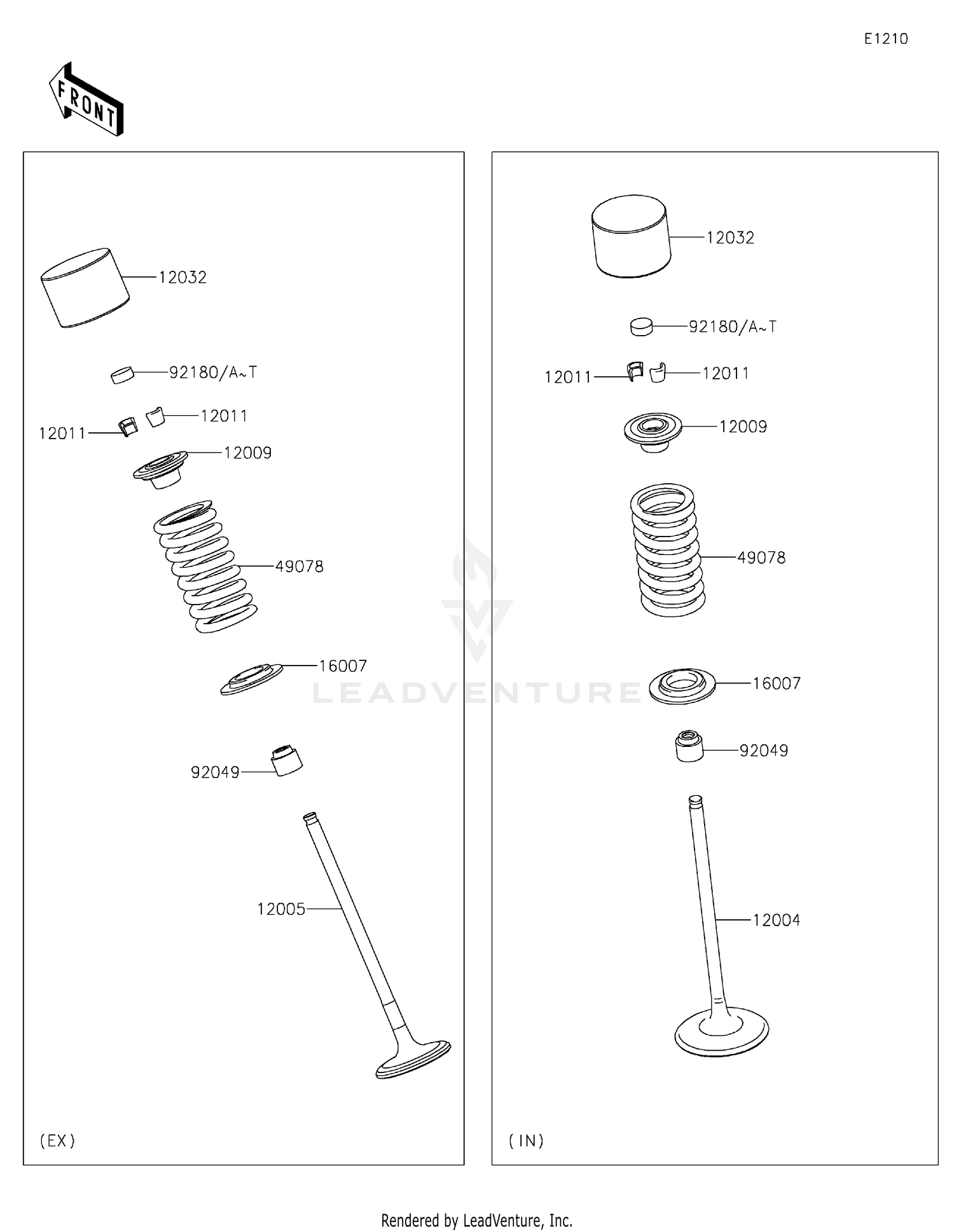 E1210

FRONT

12032

92180/A~T

12011

12011

12009

49078

16007

92049

12005

(EX)

12032

92180/A~T

12011

12011

12009

49078

16007

92049

12004

(IN)

LEADVENTURE

Rendered by LeadVenture, Inc.