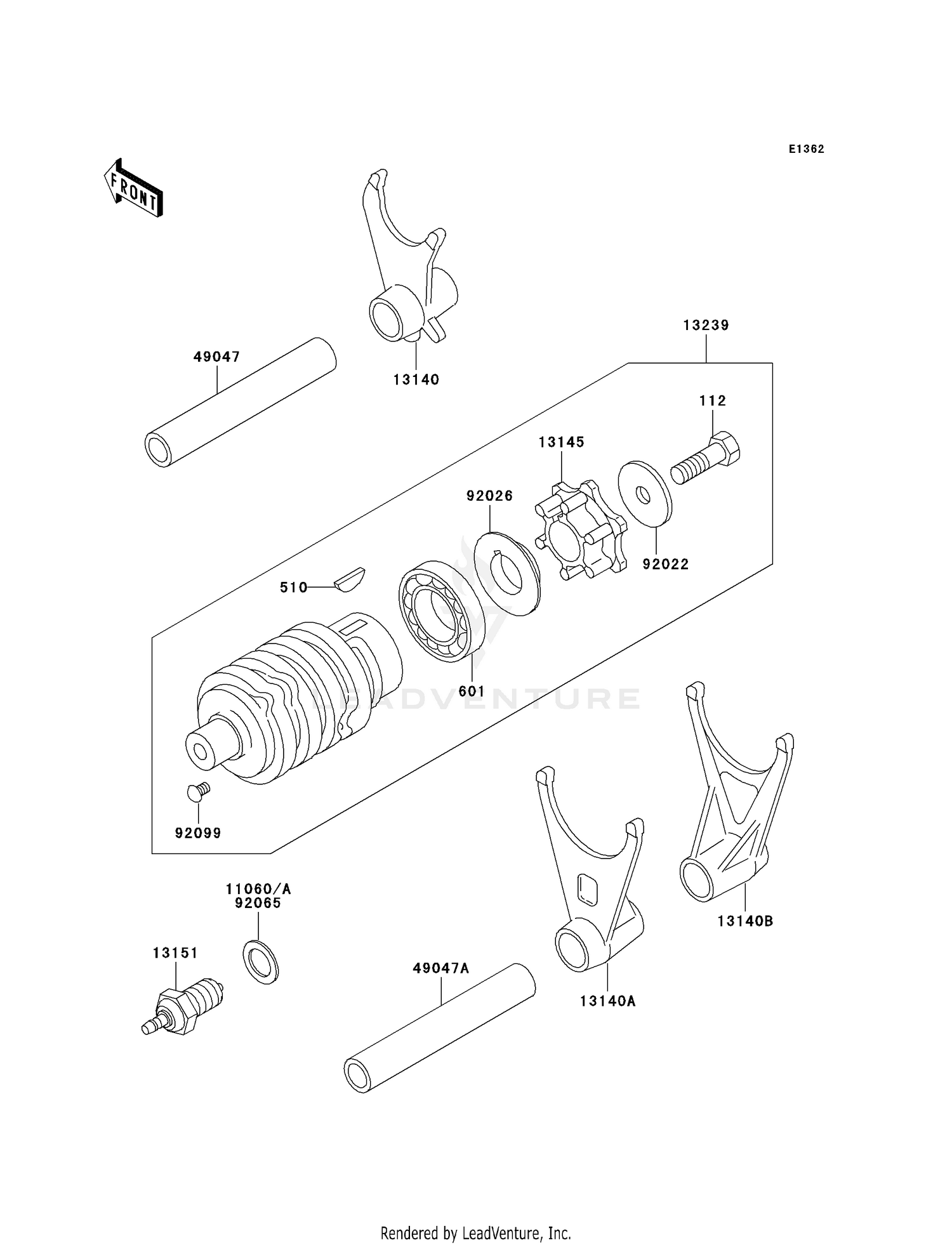 E1362

FRONT

13239

49047

13140

112

13145

92026

92022

510

601

LEADVENTURE

92099

11060/A
92065

13151

49047A

13140A

13140B

Rendered by LeadVenture, Inc.