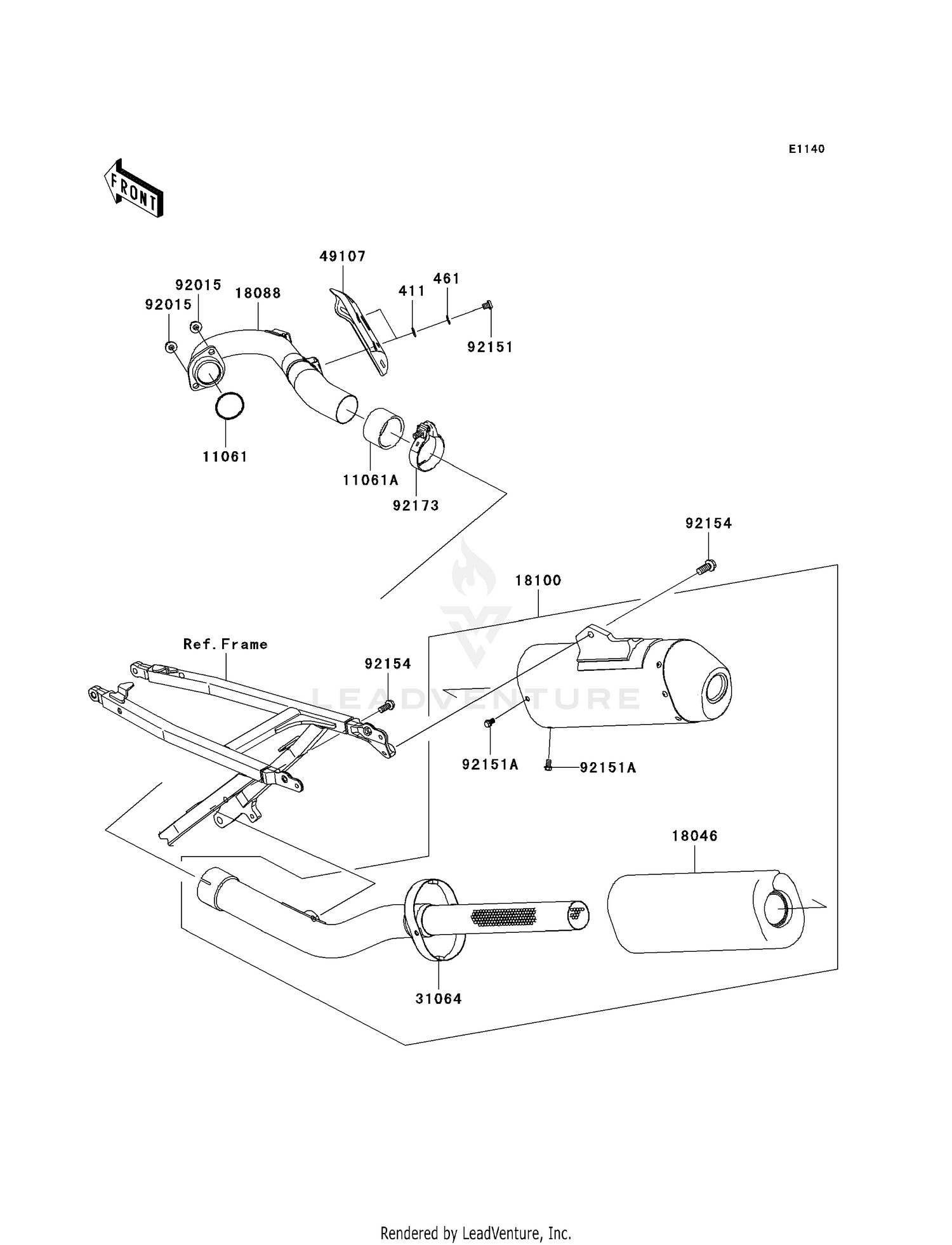 E1140

FRONT

49107
92015
18088
411
461
92015
92151
11061
11061A
92173
92154
18100
Ref.Frame
92154
LEADVENTURE
92151A
92151A
18046
31064

Rendered by LeadVenture, Inc.