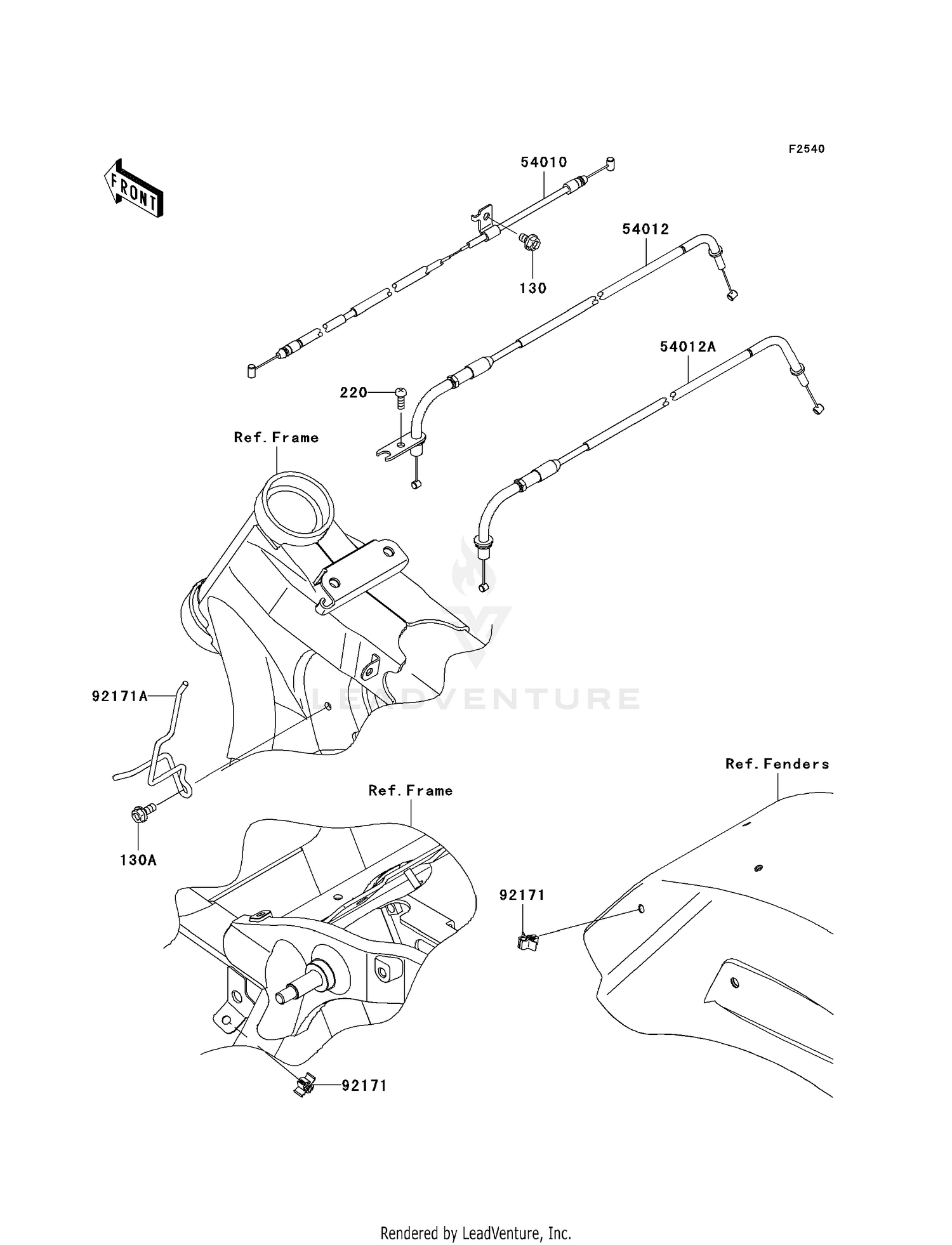 F2540

FRONT

54010

54012

130

54012A

220

Ref. Frame

LEADVENTURE

92171A

Ref. Fenders

Ref. Frame

130A

92171

92171

Rendered by LeadVenture, Inc.