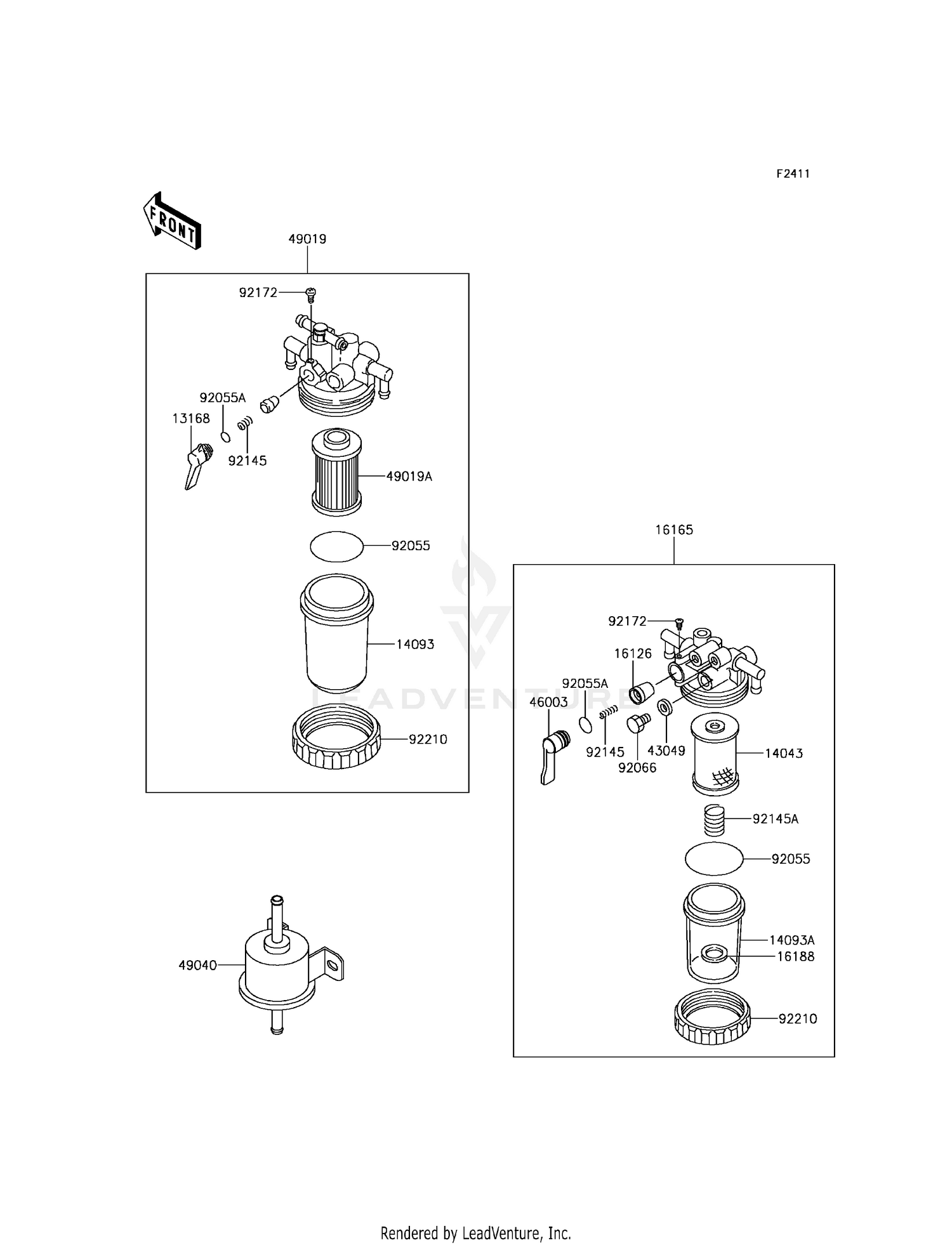 F2411

FRONT

49019

92172

92055A

13168

92145

49019A

92055

14093

92210

49040

16165

92172

16126

92055A

46003

92145

92066

43049

14043

92145A

92055

14093A

16188

92210

LEADVENTURE

Rendered by LeadVenture, Inc.