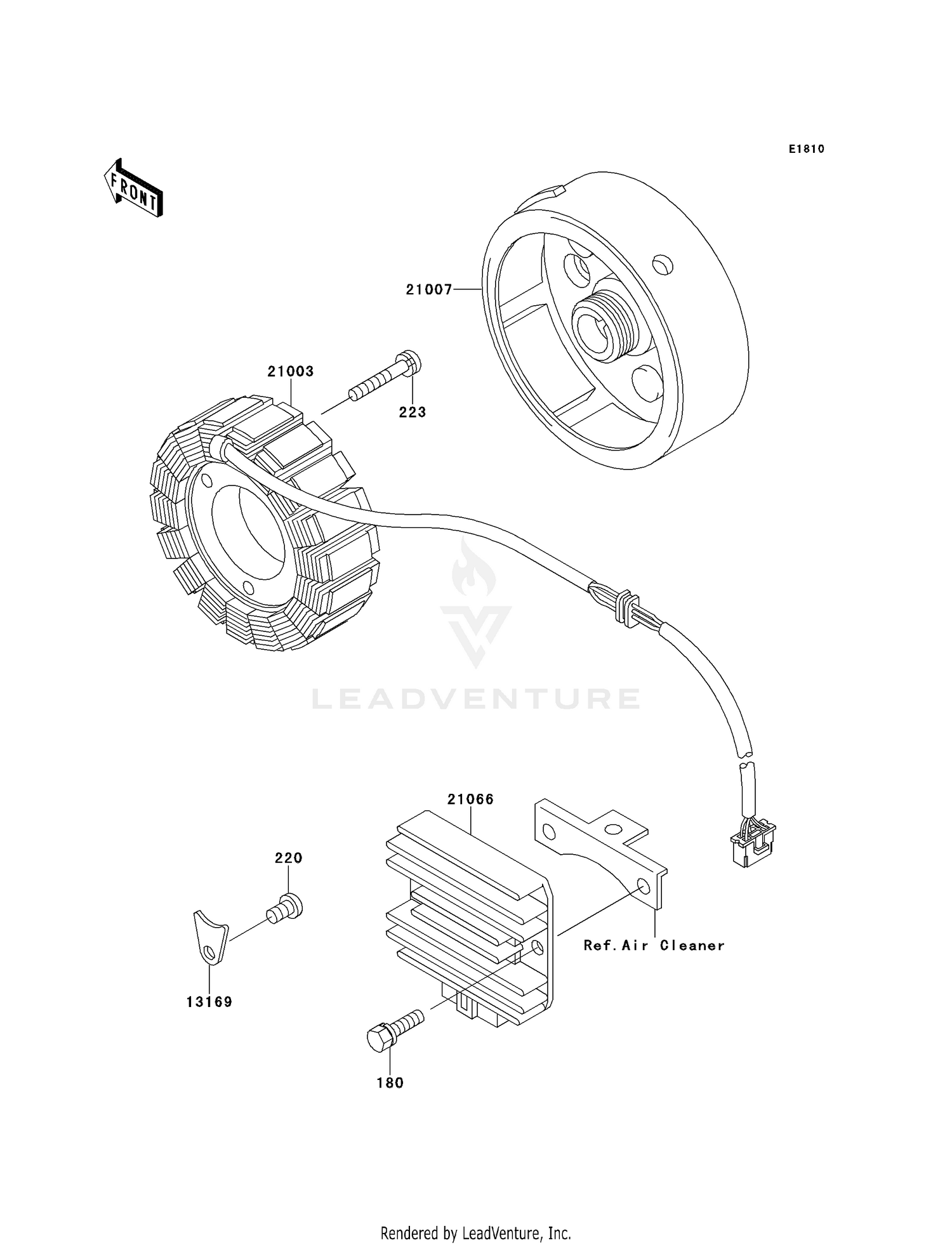 E1810

FRONT

21007

21003

223

LEADVENTURE

21066

220

Ref.Air Cleaner

13169

180

Rendered by LeadVenture, Inc.