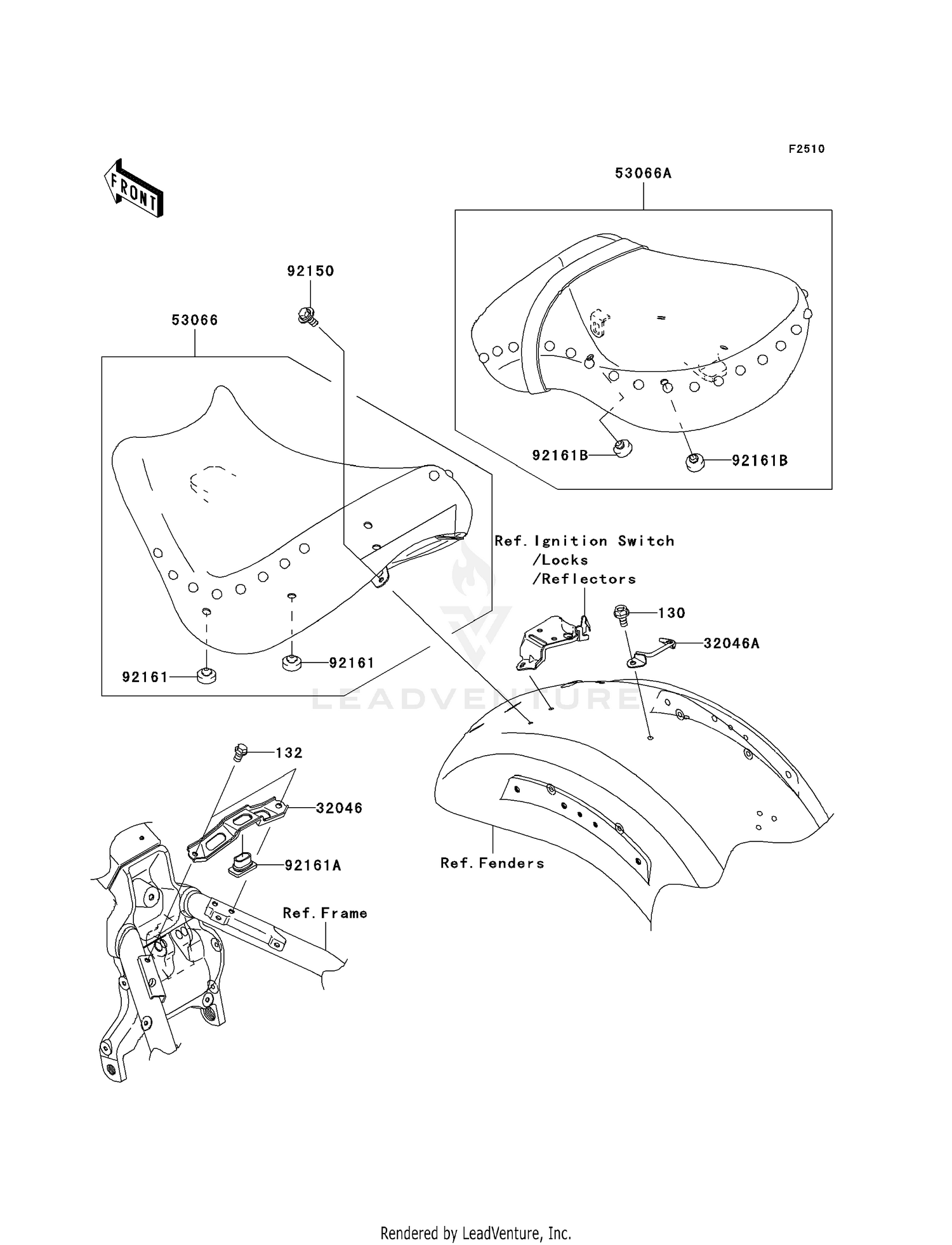 F2510

FRONT

53066A

92150

53066

92161B

92161B

Ref. Ignition Switch
/Locks
/Reflectors

130

32046A

92161

92161

LEADVENTURE

132

32046

92161A

Ref. Fenders

Ref. Frame

Rendered by LeadVenture, Inc.