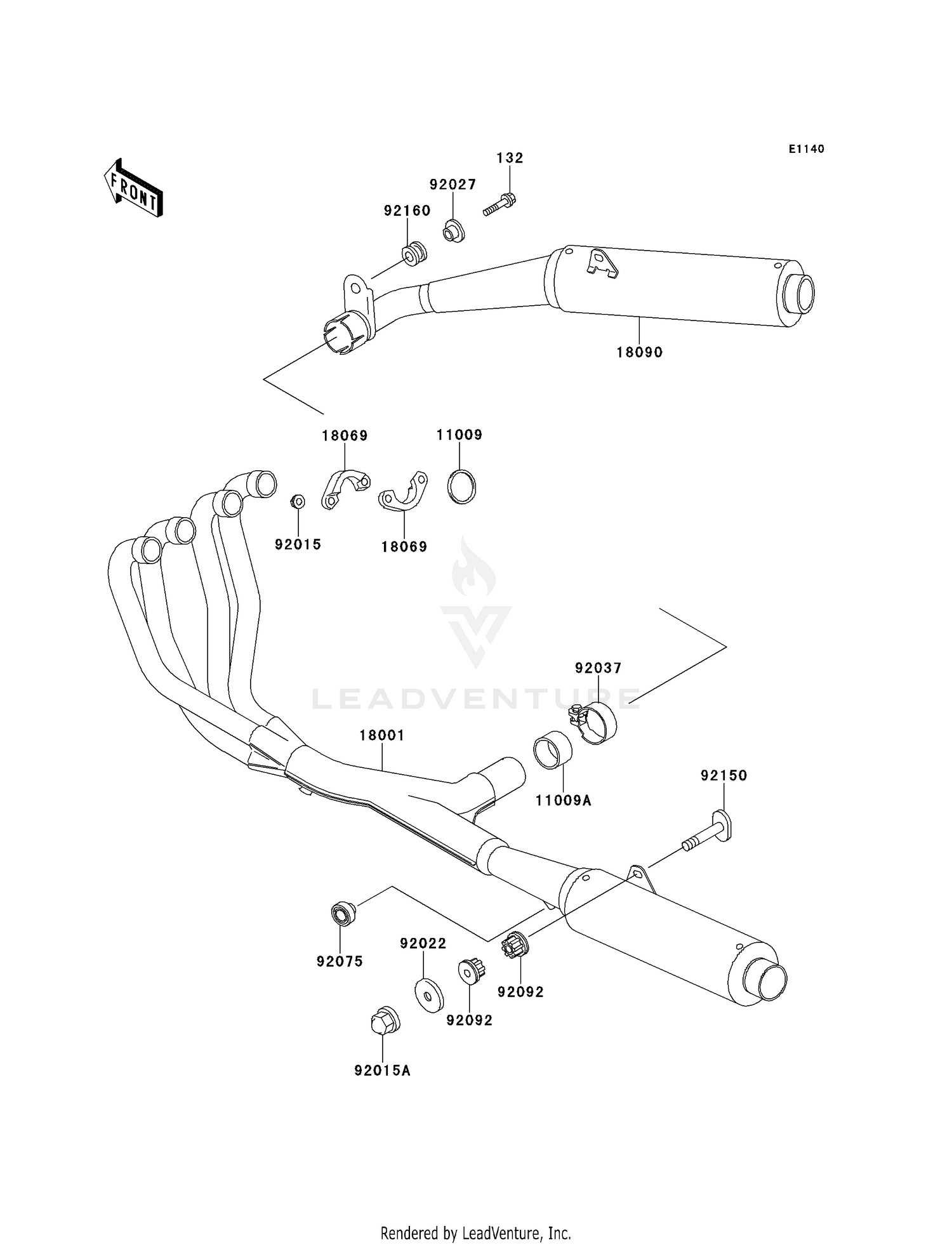 E1140

FRONT

132

92027

92160

18090

18069

11009

92015

18069

LEADVENTURE

92037

18001

11009A

92150

92075

92022

92092

92092

92015A

Rendered by LeadVenture, Inc.