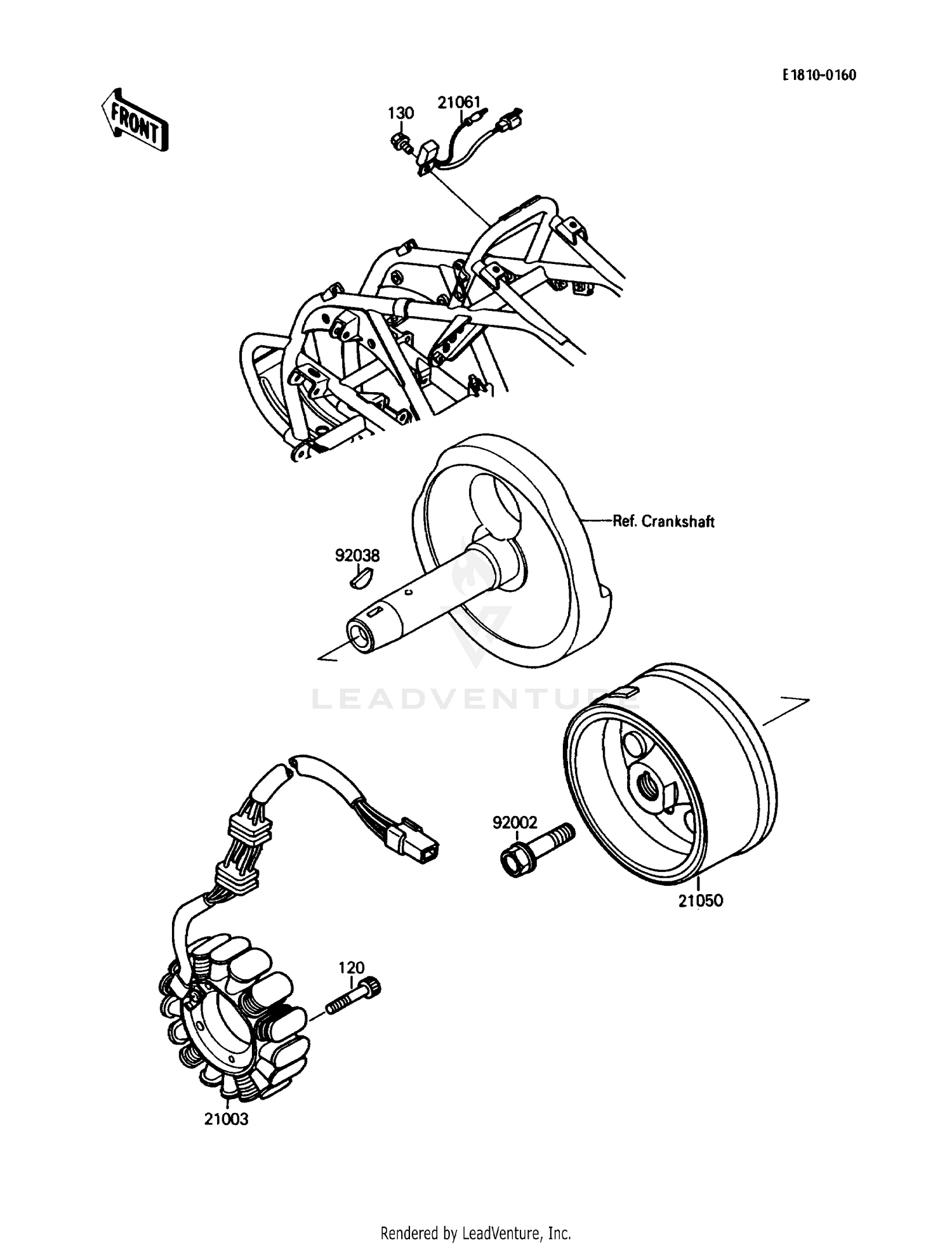 E1810-0160

FRONT

130

21061

Ref. Crankshaft

92038

LEADVENTURE

92002

21050

120

21003

Rendered by LeadVenture, Inc.