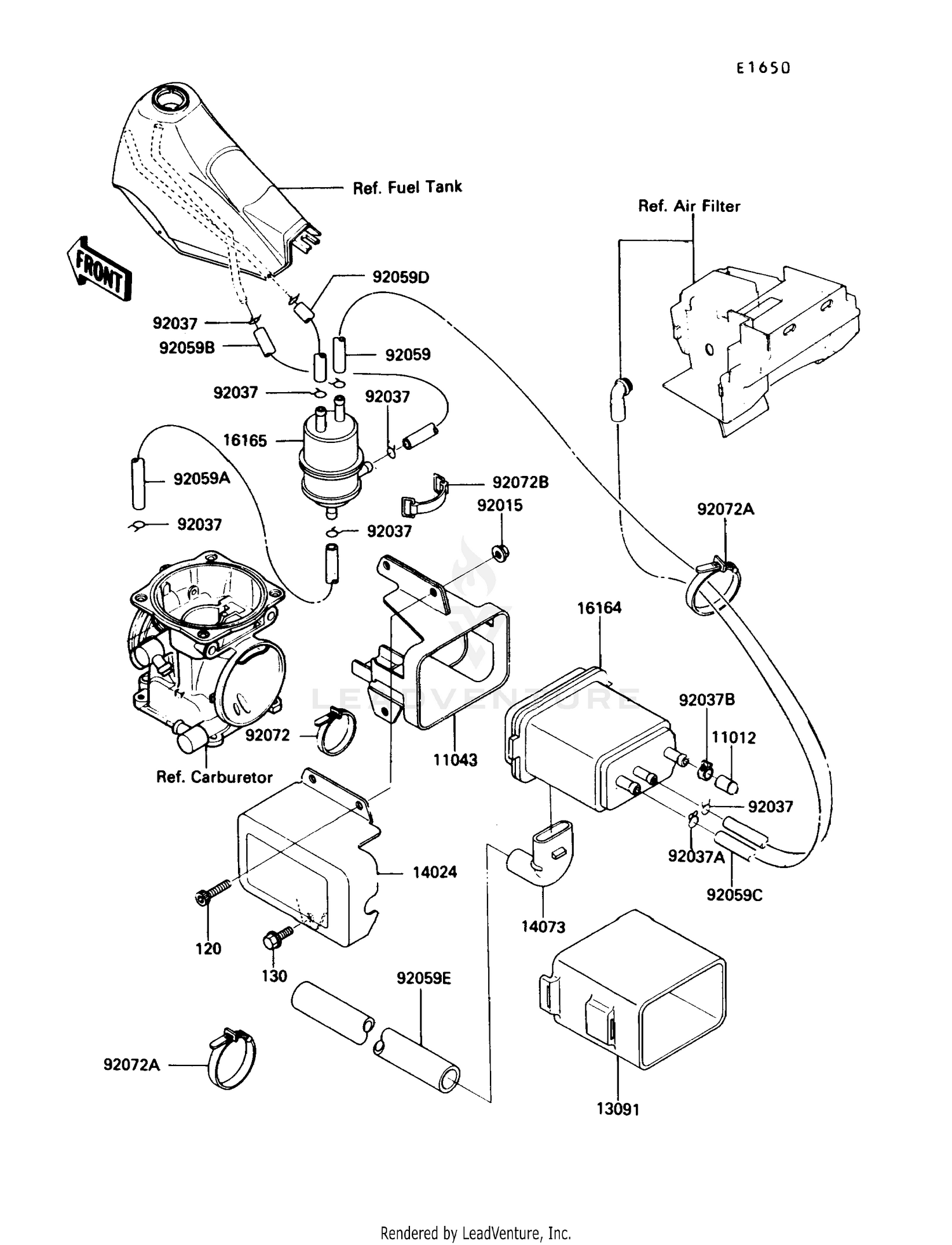 E1650

Ref. Fuel Tank

Ref. Air Filter

FRONT

92059D

92037

92059B

92059

92037

92037

16165

92059A

92072B

92015

92037

92037

92072A

16164

92037B

11012

92072

11043

Ref. Carburetor

92037

92037A

92059C

14024

14073

120

130

92059E

92072A

13091

LEADVENTURE

Rendered by LeadVenture, Inc.