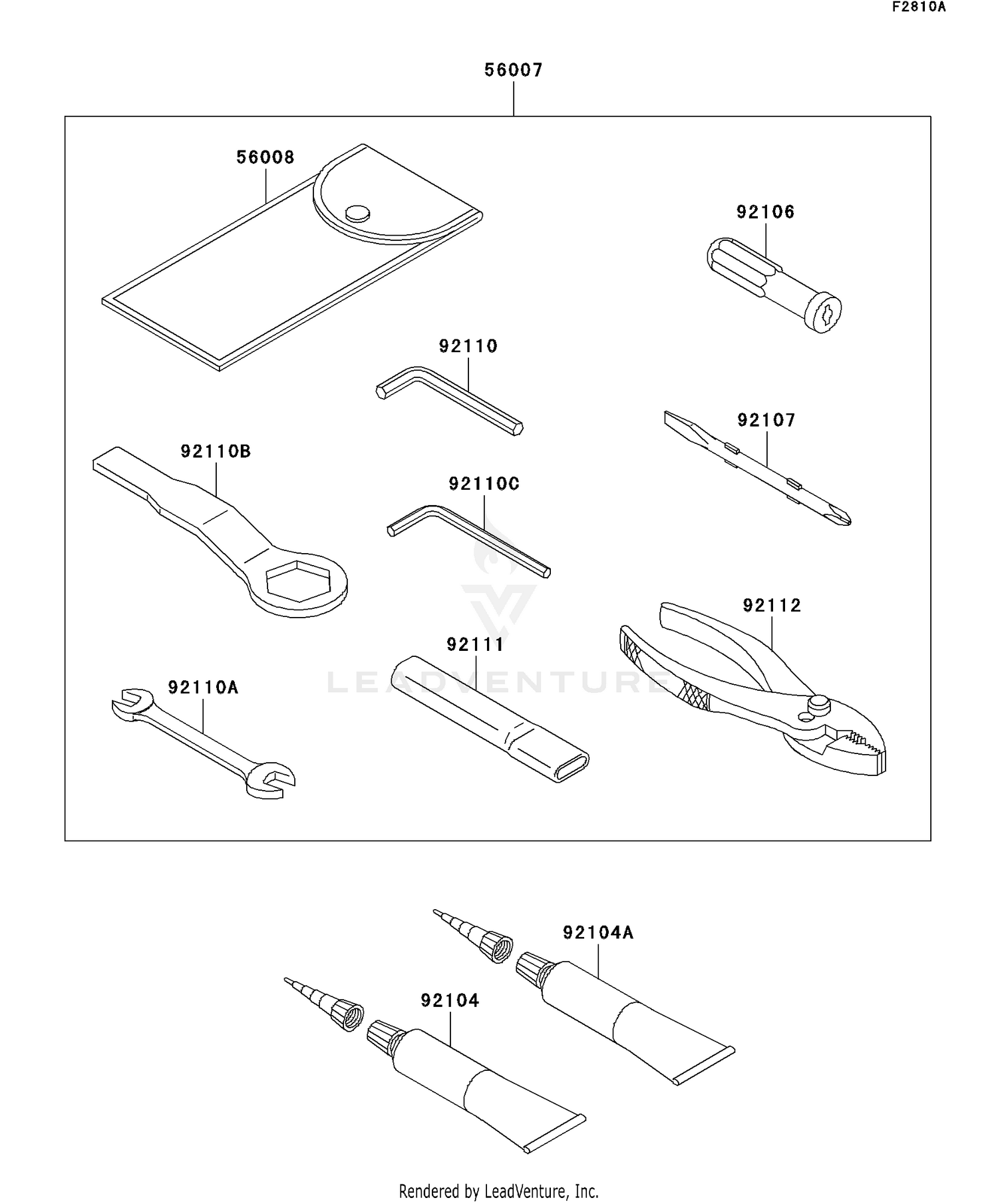 F2810A

56007

56008

92106

92110

92107

92110B

92110C

92112

92111

92110A

LEADVENTURE

92104A

92104

Rendered by LeadVenture, Inc.