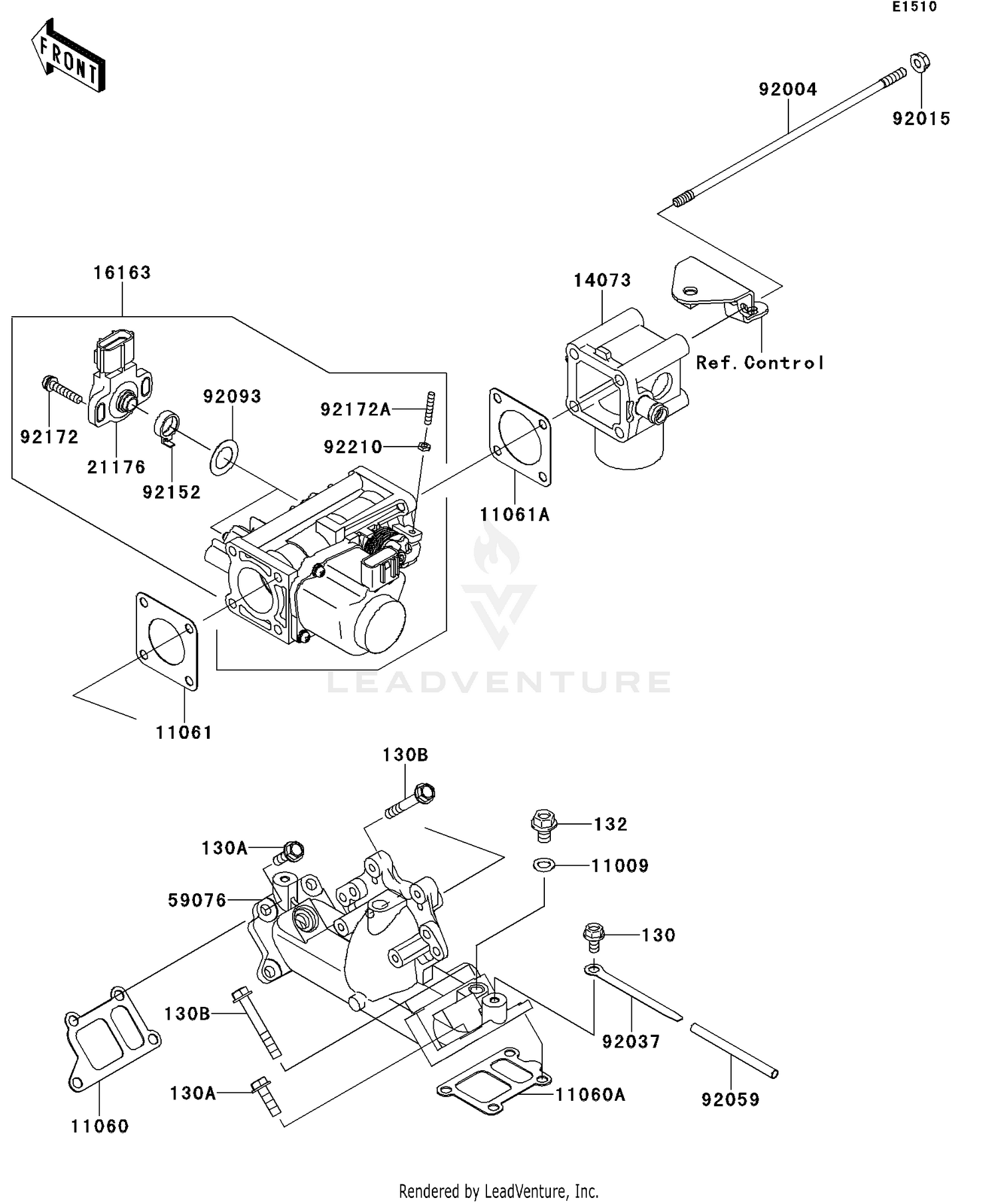 E1510

FRONT

92004

92015

16163

14073

Ref. Control

92093

92172A

92210

92172

21176

92152

11061A

LEADVENTURE

11061

130B

132

130A

11009

59076

130

130B

92037

130A

11060A

92059

11060

Rendered by LeadVenture, Inc.