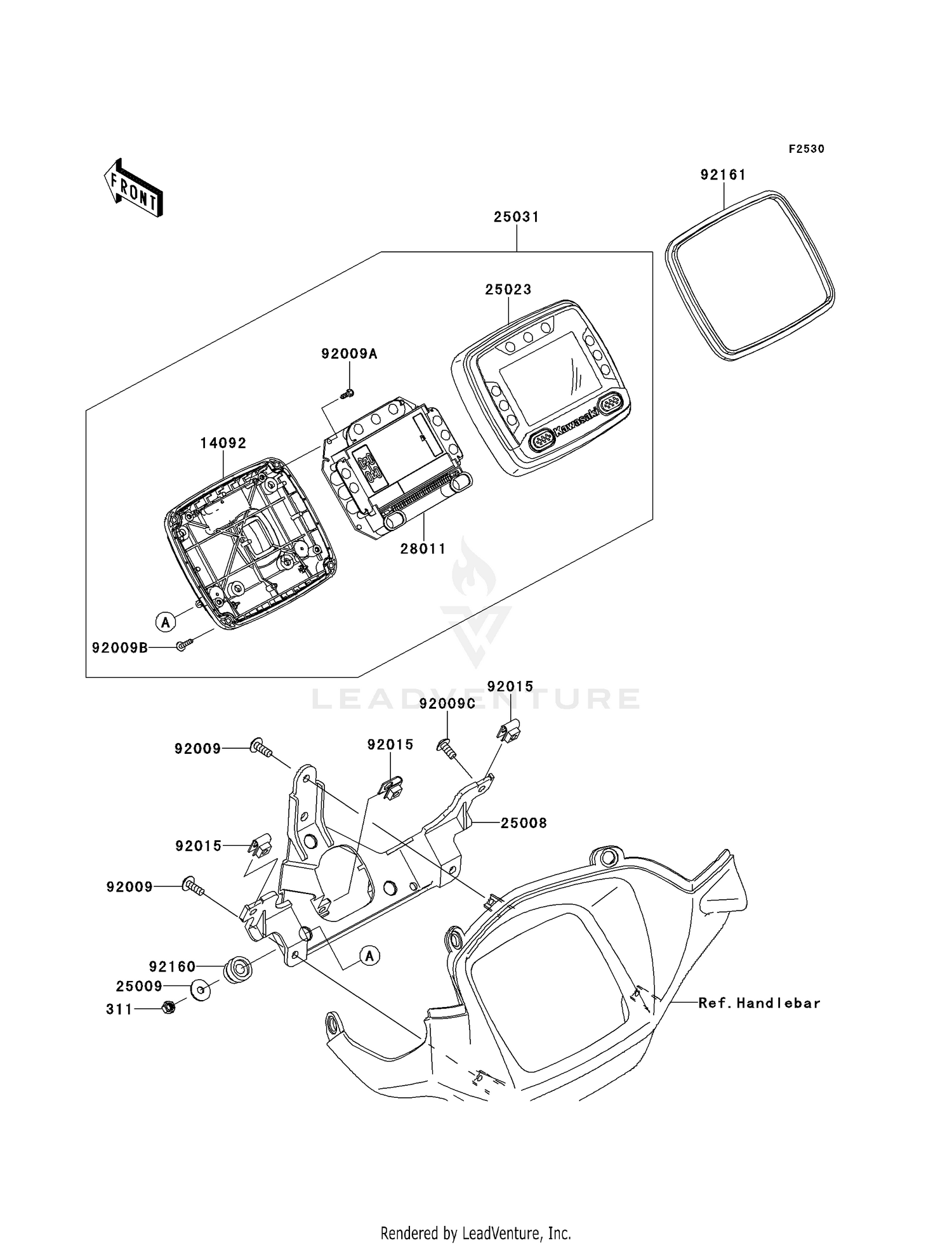 F2530

FRONT

92161

25031

25023

92009A

Kawasaki

14092

28011

A

92009B

LEADVENTURE

92015

92009C

92009

92015

25008

92015

92009

A

92160

25009

311

Ref. Handlebar

Rendered by LeadVenture, Inc.