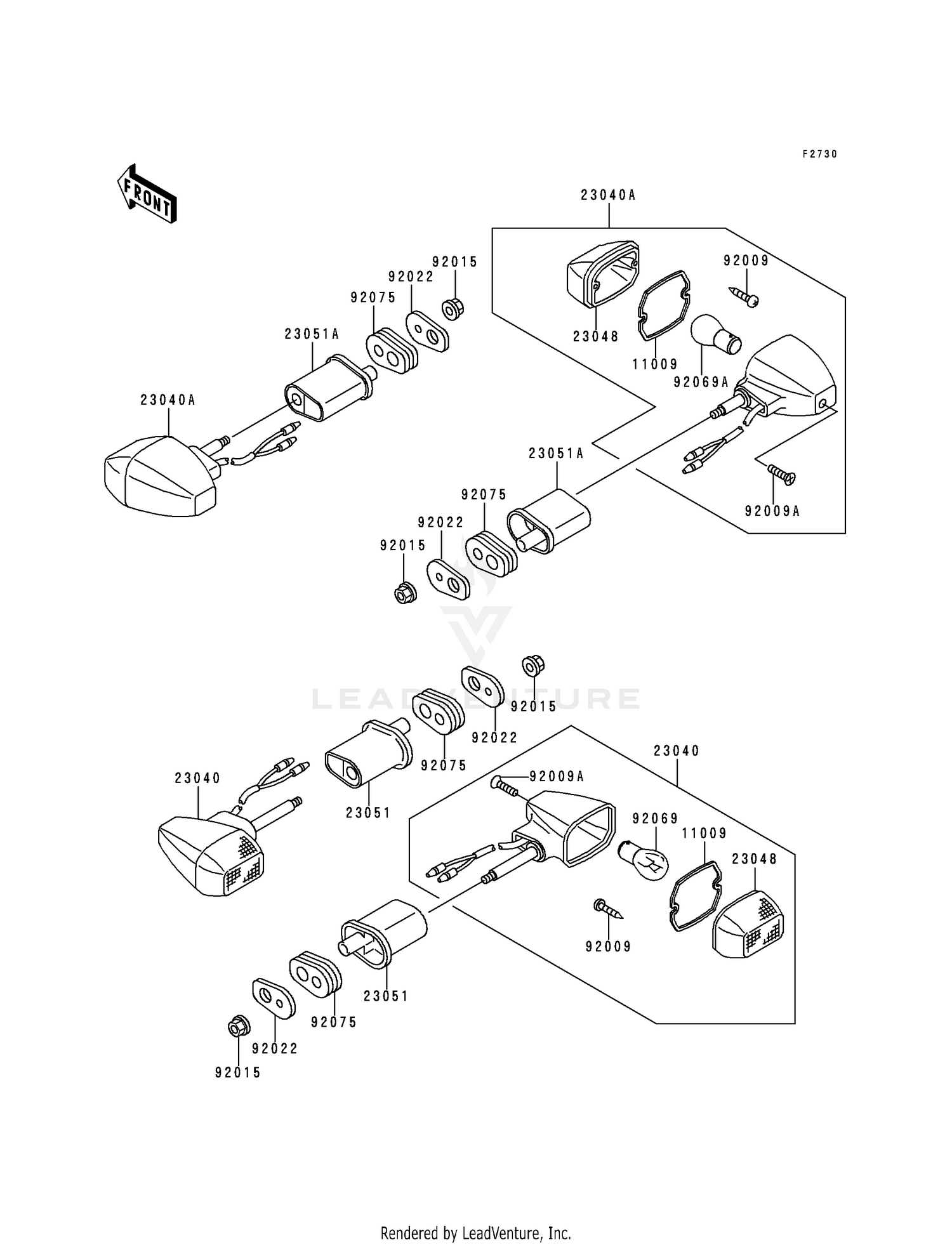 F2730

FRONT

23040A

92015
92022
92075
23051A
23040A

92009
23048
11009
92069A

23051A
92075
92022
92015
92009A

LEADVENTURE

92015
92022
92075
23051
23040

23040
92009A
92069
11009
23048
92009

23051
92075
92022
92015

Rendered by LeadVenture, Inc.