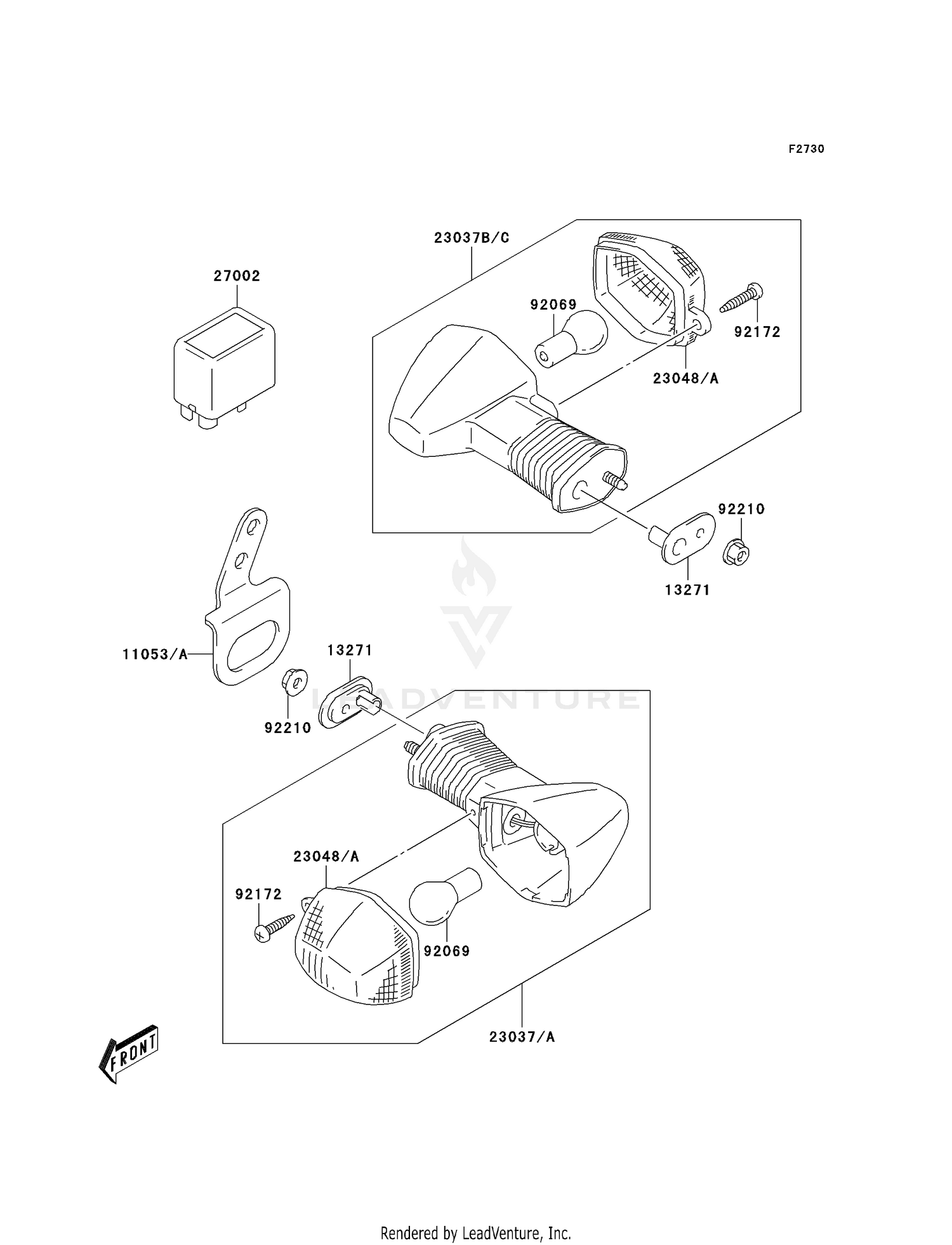 F2730

23037B/C

27002

92069

92172

23048/A

92210

13271

11053/A

13271

92210

LEADVENTURE

23048/A

92172

92069

23037/A

FRONT

Rendered by LeadVenture, Inc.