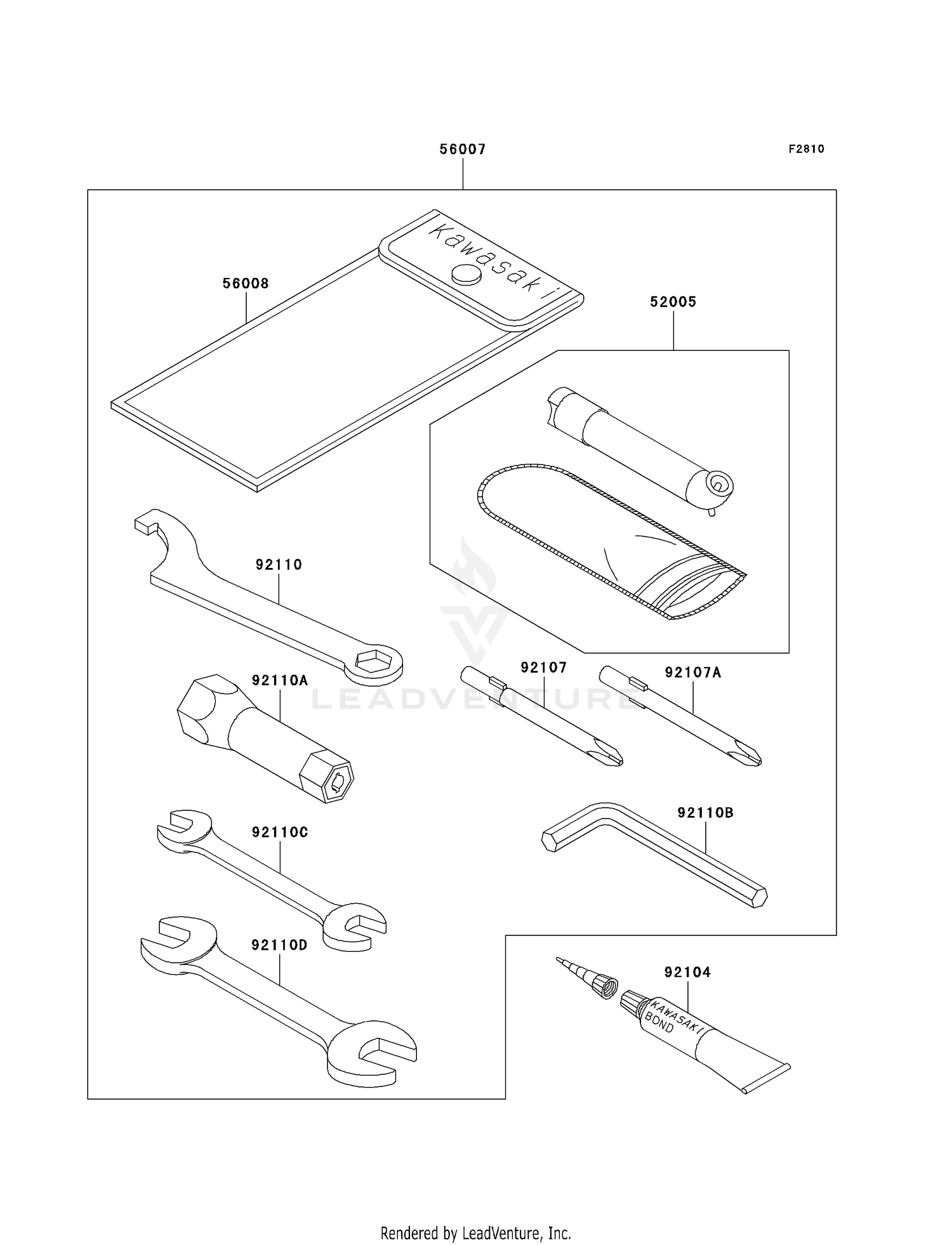 56007

F2810

Kawasaki

56008

52005

92110

92110A

92107

92107A

LEADVENTURE

92110C

92110B

92110D

92104

KAWASAKI BOND

Rendered by LeadVenture, Inc.