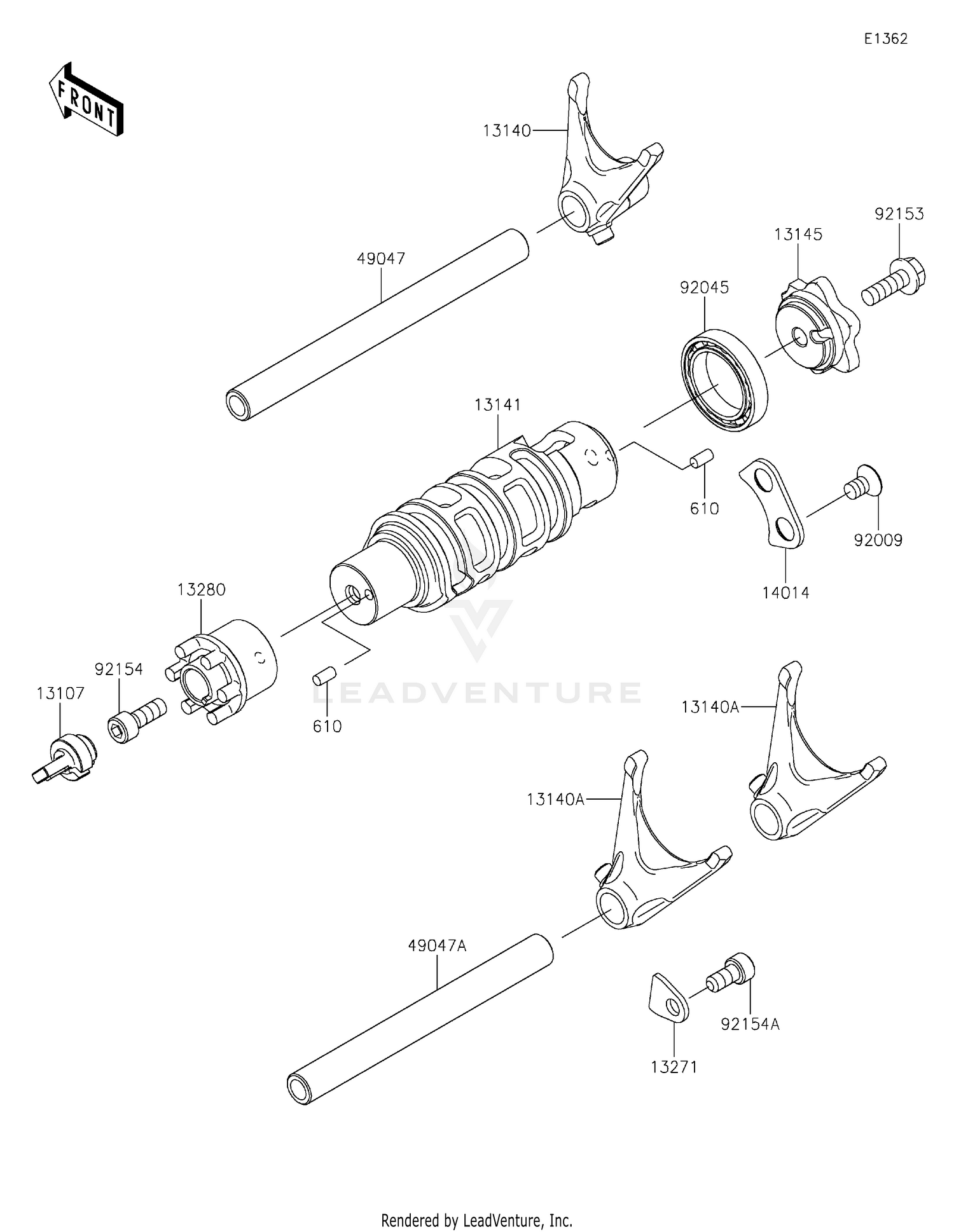 E1362

FRONT

13140

92153

13145

49047

92045

13141

610

92009

14014

13280

92154

13107

610

LEADVENTURE

13140A

13140A

49047A

92154A

13271

Rendered by LeadVenture, Inc.