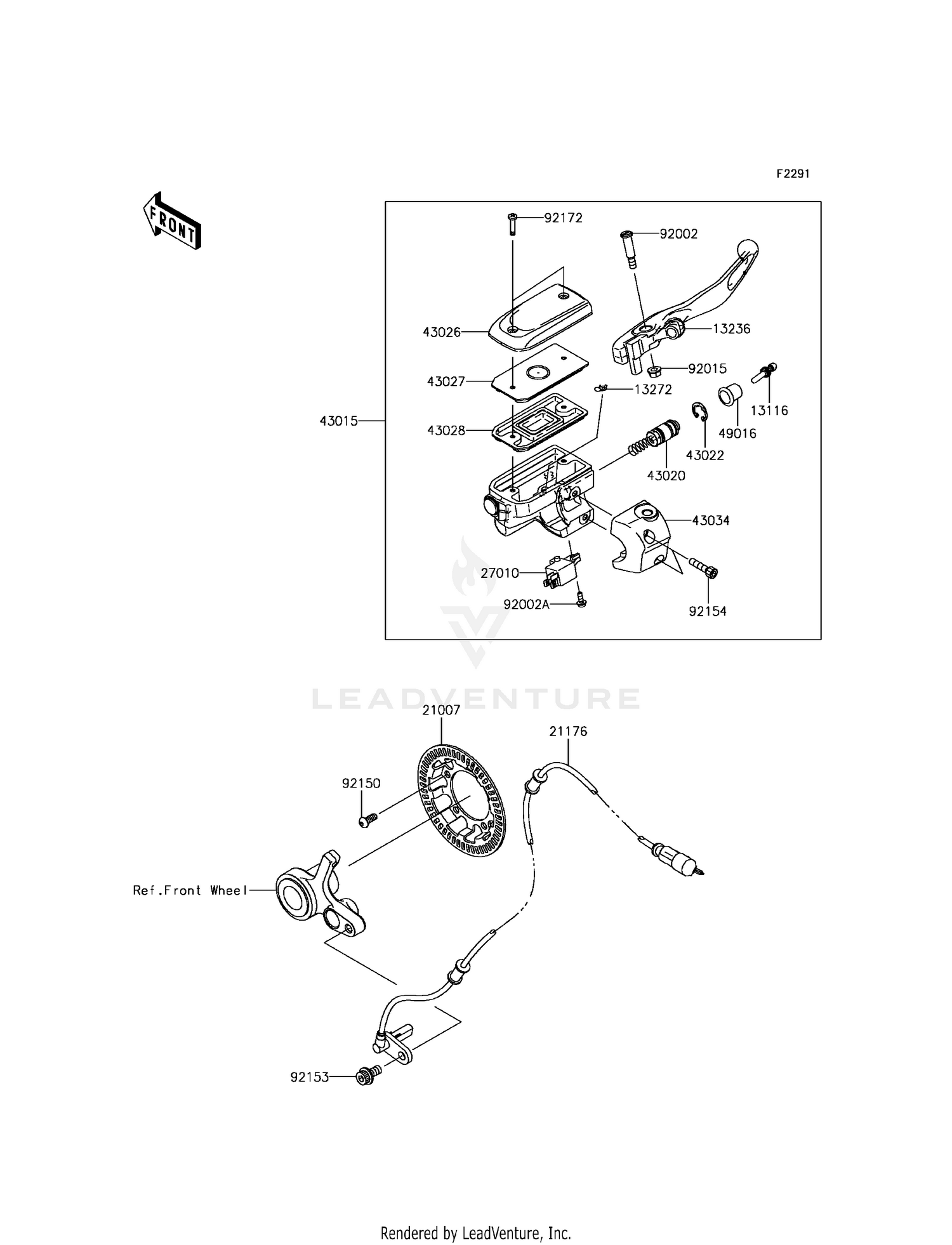 F2291

FRONT

92172

92002

43026

13236

43027

92015

13272

13116

43015

43028

49016

43022

43020

43034

27010

92002A

92154

LEADVENTURE

21007

21176

92150

Ref.Front Wheel

92153

Rendered by LeadVenture, Inc.