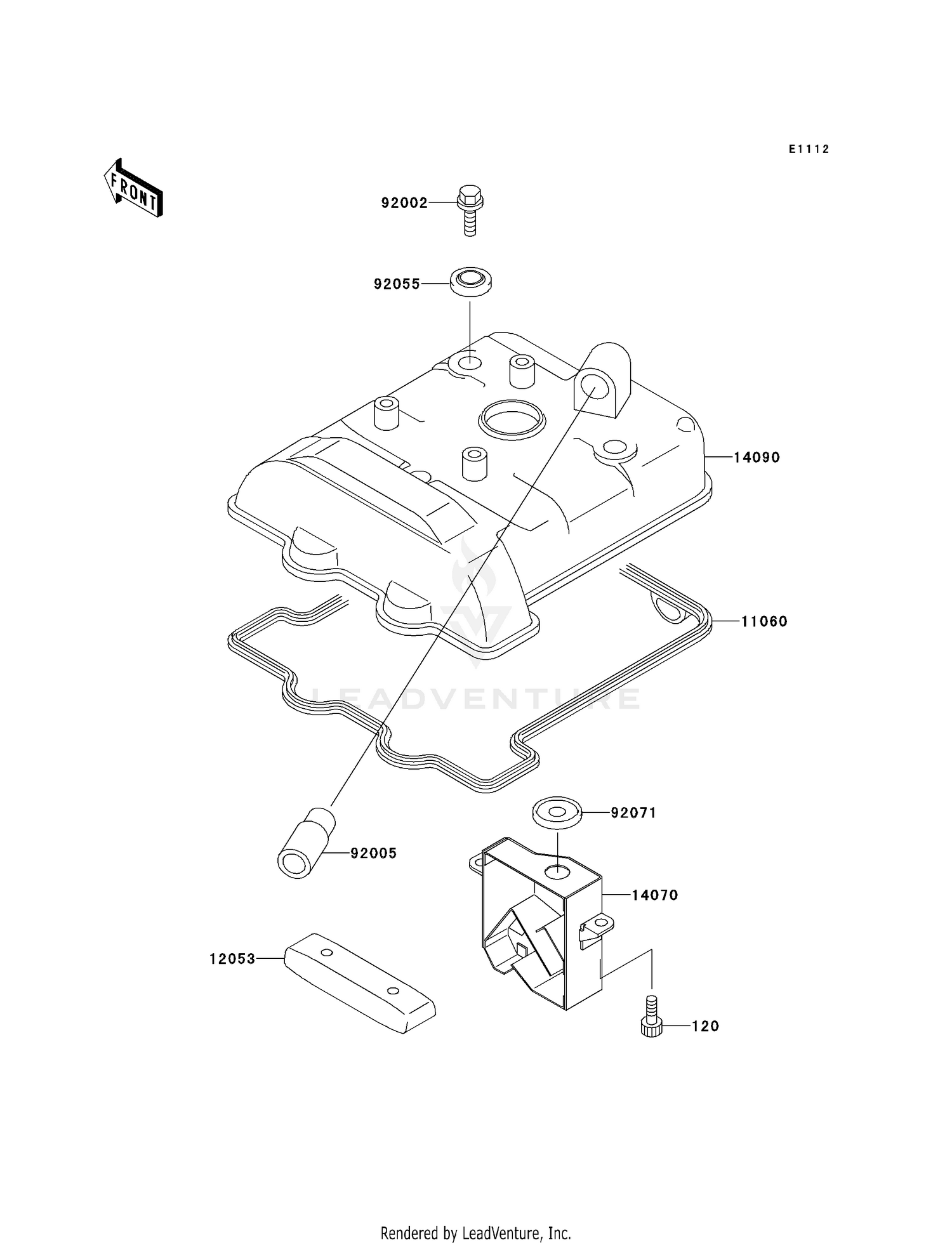 E1112

FRONT

92002

92055

14090

11060

LEADVENTURE

92071

92005

14070

12053

120

Rendered by LeadVenture, Inc.