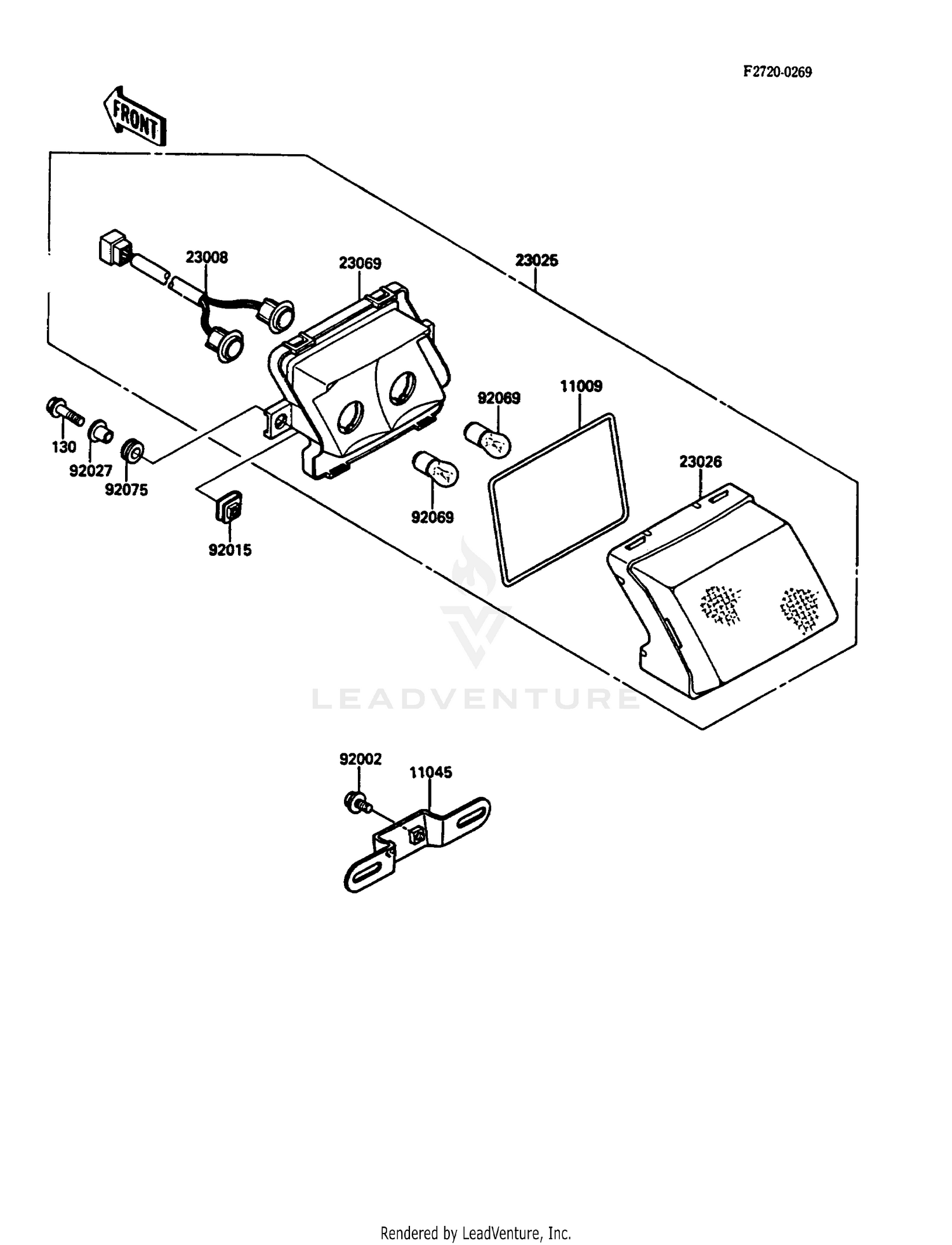 F2720-0269

FRONT

23008

23069

23025

92069

11009

130

92027

92075

92069

23026

92015

LEADVENTURE

92002

11045

Rendered by LeadVenture, Inc.